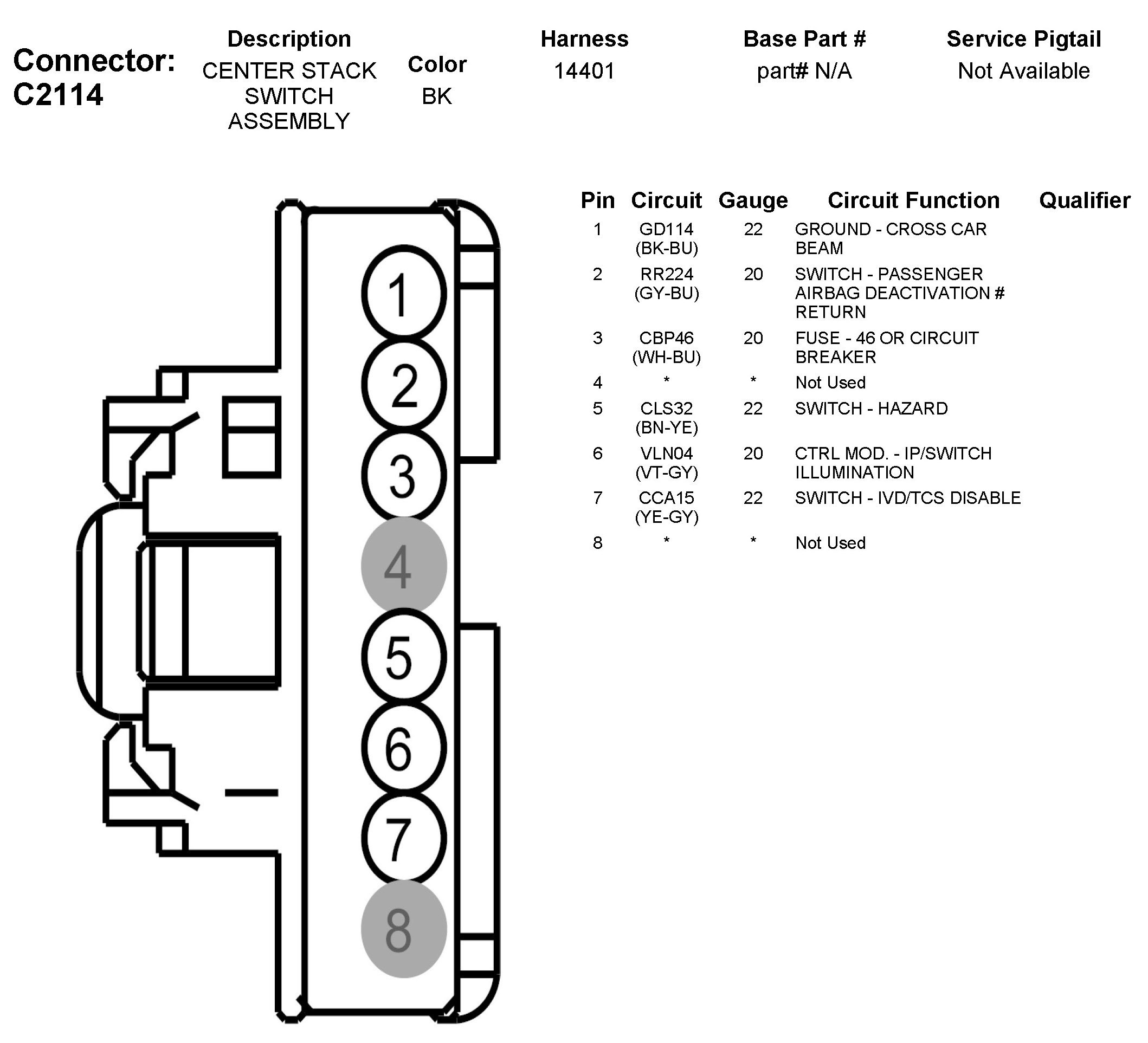 Connector: C2114

| Description | Color | Harness | Base Part # | Service Pigtail |
|---|---|---|---|---|
| CENTER STACK SWITCH ASSEMBLY | BK | 14401 | part# N/A | Not Available |

1
2
3
4
5
6
7
8

| Pin | Circuit | Gauge | Circuit Function | Qualifier |
|---|---|---|---|---|
| 1 | GD114 (BK-BU) | 22 | GROUND - CROSS CAR BEAM | |
| 2 | RR224 (GY-BU) | 20 | SWITCH - PASSENGER AIRBAG DEACTIVATION # RETURN | |
| 3 | CBP46 (WH-BU) | 20 | FUSE - 46 OR CIRCUIT BREAKER | |
| 4 | * | * | Not Used | |
| 5 | CLS32 (BN-YE) | 22 | SWITCH - HAZARD | |
| 6 | VLN04 (VT-GY) | 20 | CTRL MOD. - IP/SWITCH ILLUMINATION | |
| 7 | CCA15 (YE-GY) | 22 | SWITCH - IVD/TCS DISABLE | |
| 8 | * | * | Not Used | |