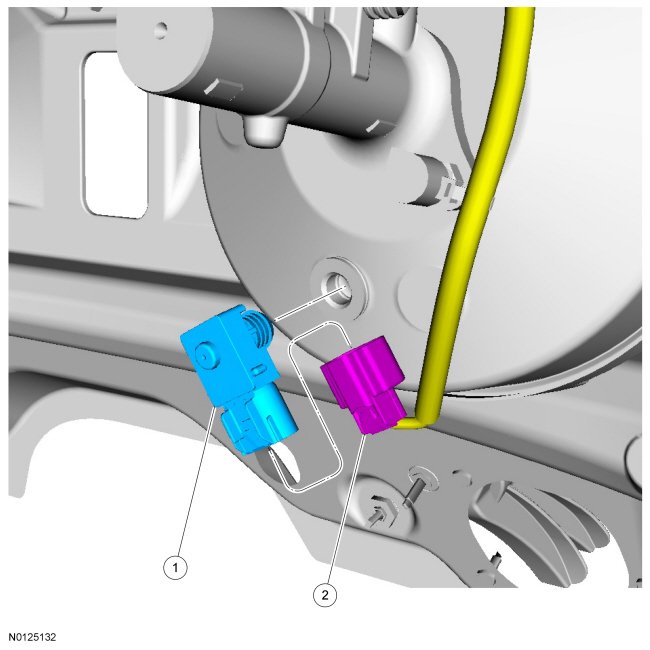 1

2

N0125132