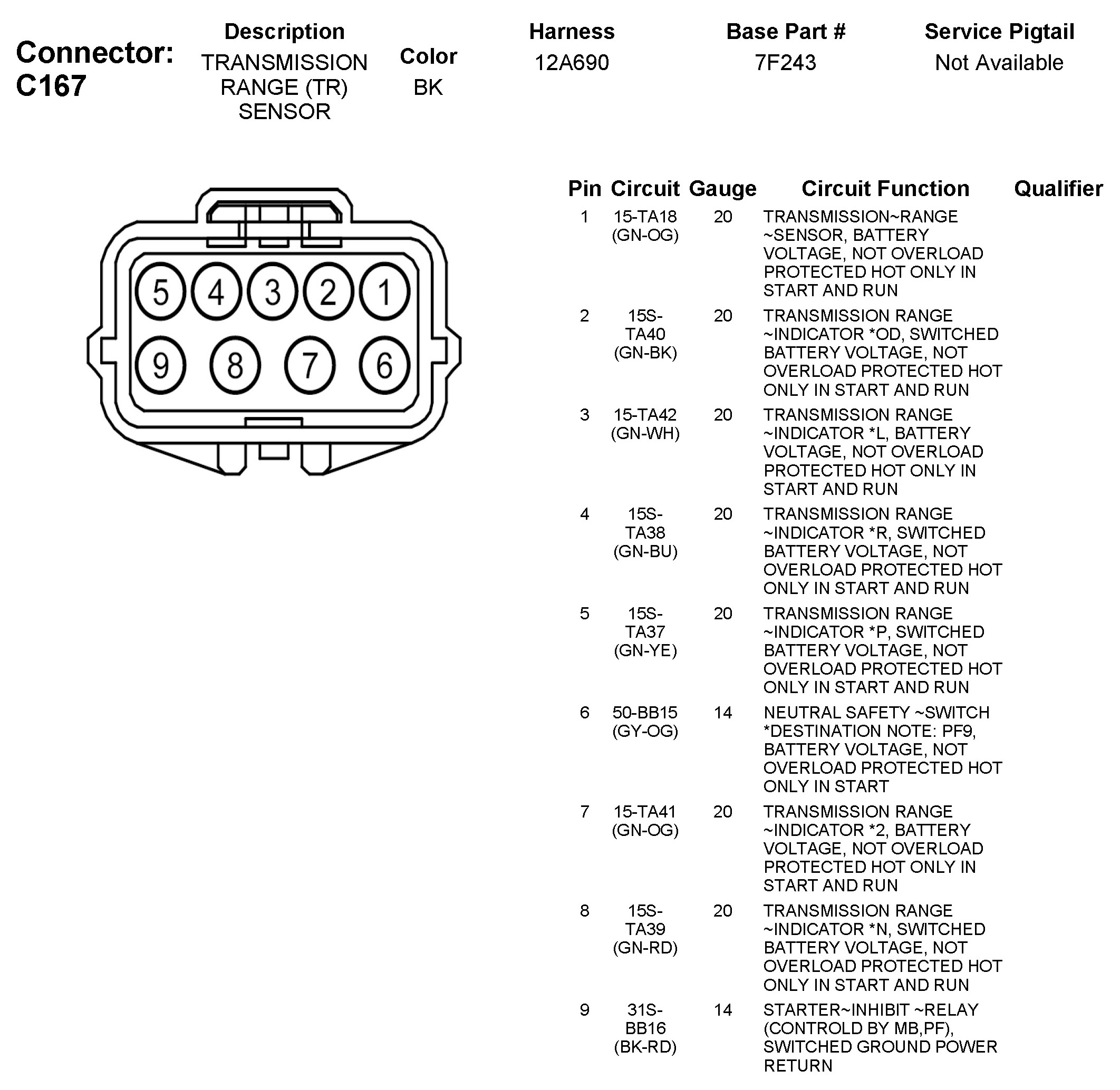 Connector: C167

| Description | Color | Harness | Base Part # | Service Pigtail |
|---|---|---|---|---|
| TRANSMISSION RANGE (TR) SENSOR | BK | 12A690 | 7F243 | Not Available |

5 4 3 2 1
9 8 7 6

| Pin | Circuit | Gauge | Circuit Function | Qualifier |
|---|---|---|---|---|
| 1 | 15-TA18 (GN-OG) | 20 | TRANSMISSION~RANGE ~SENSOR, BATTERY VOLTAGE, NOT OVERLOAD PROTECTED HOT ONLY IN START AND RUN | |
| 2 | 15S-TA40 (GN-BK) | 20 | TRANSMISSION RANGE ~INDICATOR *OD, SWITCHED BATTERY VOLTAGE, NOT OVERLOAD PROTECTED HOT ONLY IN START AND RUN | |
| 3 | 15-TA42 (GN-WH) | 20 | TRANSMISSION RANGE ~INDICATOR *L, BATTERY VOLTAGE, NOT OVERLOAD PROTECTED HOT ONLY IN START AND RUN | |
| 4 | 15S-TA38 (GN-BU) | 20 | TRANSMISSION RANGE ~INDICATOR *R, SWITCHED BATTERY VOLTAGE, NOT OVERLOAD PROTECTED HOT ONLY IN START AND RUN | |
| 5 | 15S-TA37 (GN-YE) | 20 | TRANSMISSION RANGE ~INDICATOR *P, SWITCHED BATTERY VOLTAGE, NOT OVERLOAD PROTECTED HOT ONLY IN START AND RUN | |
| 6 | 50-BB15 (GY-OG) | 14 | NEUTRAL SAFETY ~SWITCH *DESTINATION NOTE: PF9, BATTERY VOLTAGE, NOT OVERLOAD PROTECTED HOT ONLY IN START | |
| 7 | 15-TA41 (GN-OG) | 20 | TRANSMISSION RANGE ~INDICATOR *2, BATTERY VOLTAGE, NOT OVERLOAD PROTECTED HOT ONLY IN START AND RUN | |
| 8 | 15S-TA39 (GN-RD) | 20 | TRANSMISSION RANGE ~INDICATOR *N, SWITCHED BATTERY VOLTAGE, NOT OVERLOAD PROTECTED HOT ONLY IN START AND RUN | |
| 9 | 31S-BB16 (BK-RD) | 14 | STARTER~INHIBIT ~RELAY (CONTROLD BY MB,PF), SWITCHED GROUND POWER RETURN | |