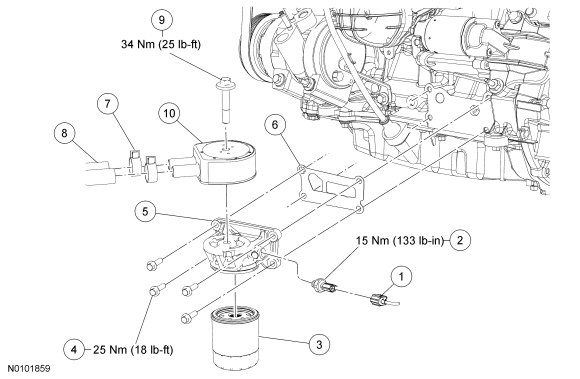 9
34 Nm (25 lb-ft)

7

10

8

6

5

15 Nm (133 lb-in) 2

1

4 25 Nm (18 lb-ft)

3

N0101859