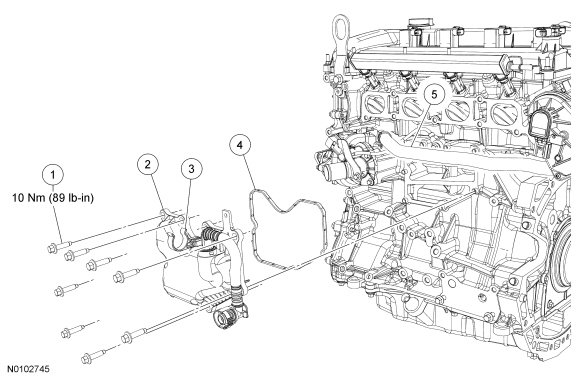 1
10 Nm (89 lb-in)
2
3
4
5
N0102745