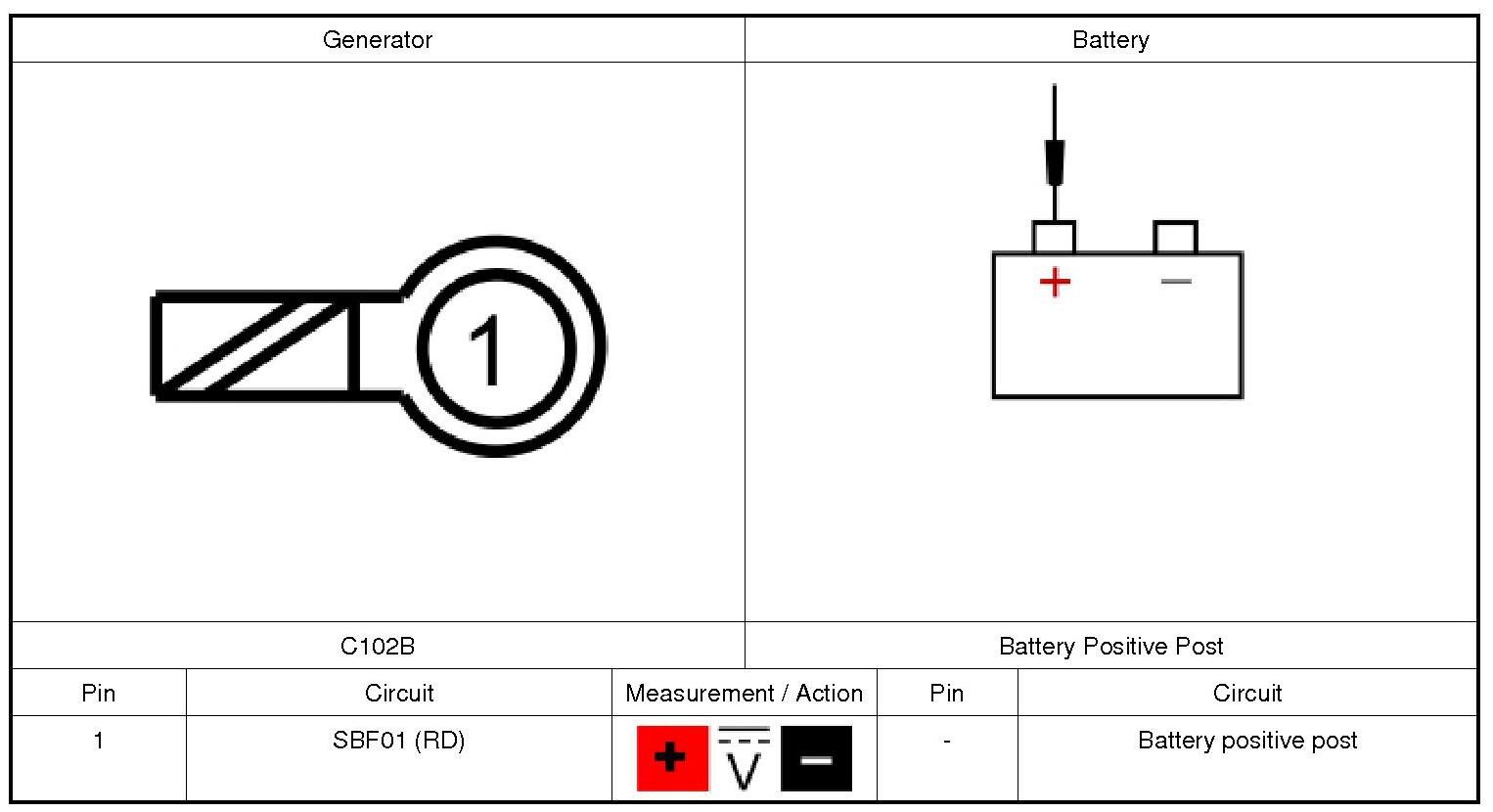 | Generator | Battery |
|---|---|
| 1 | + − |
| C102B | Battery Positive Post |

| Pin | Circuit | Measurement / Action | Pin | Circuit |
|---|---|---|---|---|
| 1 | SBF01 (RD) | + V − | - | Battery positive post |