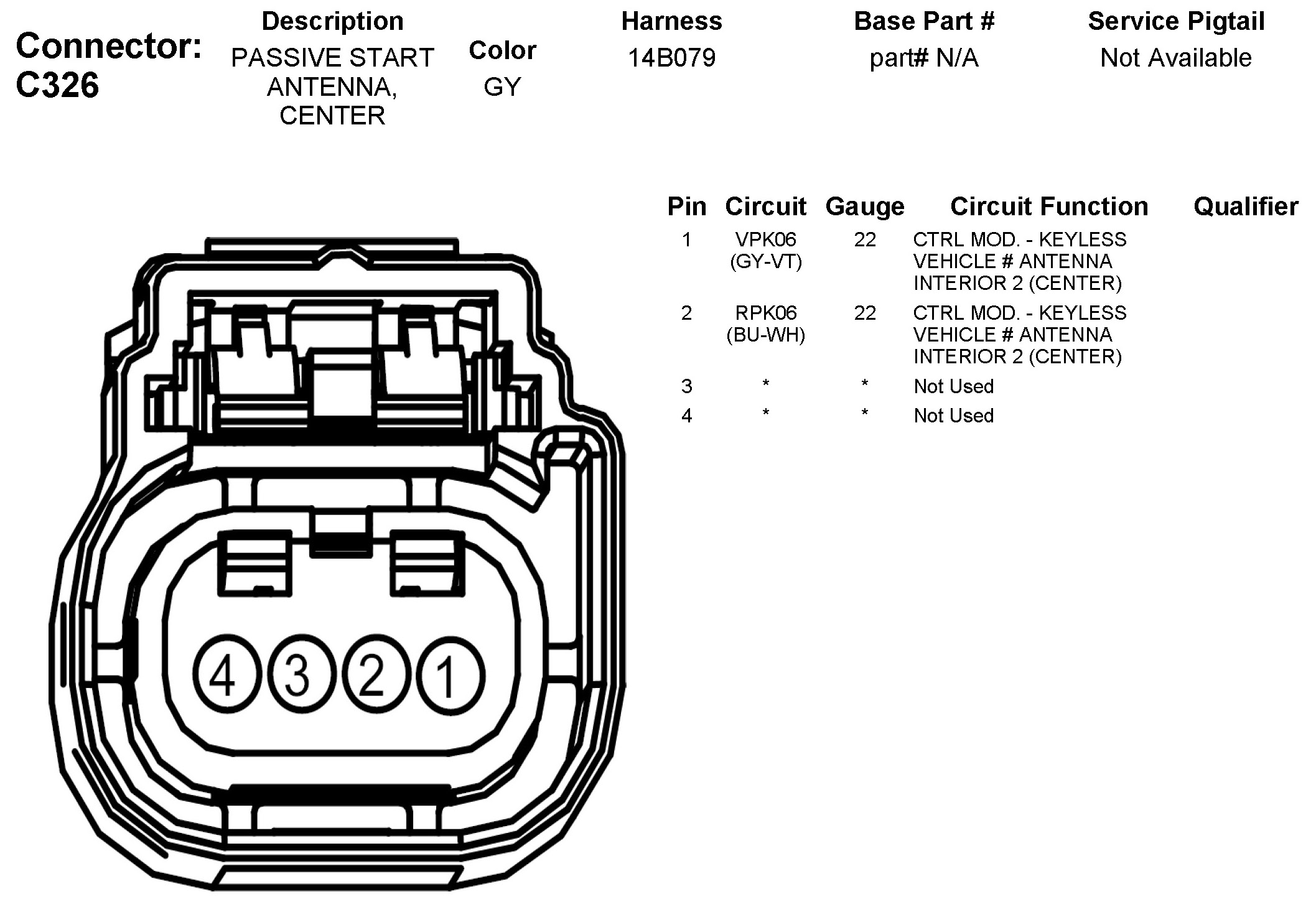 Connector: C326

| Description | Color | Harness | Base Part # | Service Pigtail |
|---|---|---|---|---|
| PASSIVE START ANTENNA, CENTER | GY | 14B079 | part# N/A | Not Available |

| Pin | Circuit | Gauge | Circuit Function | Qualifier |
|---|---|---|---|---|
| 1 | VPK06 (GY-VT) | 22 | CTRL MOD. - KEYLESS VEHICLE # ANTENNA INTERIOR 2 (CENTER) | |
| 2 | RPK06 (BU-WH) | 22 | CTRL MOD. - KEYLESS VEHICLE # ANTENNA INTERIOR 2 (CENTER) | |
| 3 | * | * | Not Used | |
| 4 | * | * | Not Used | |

4 3 2 1