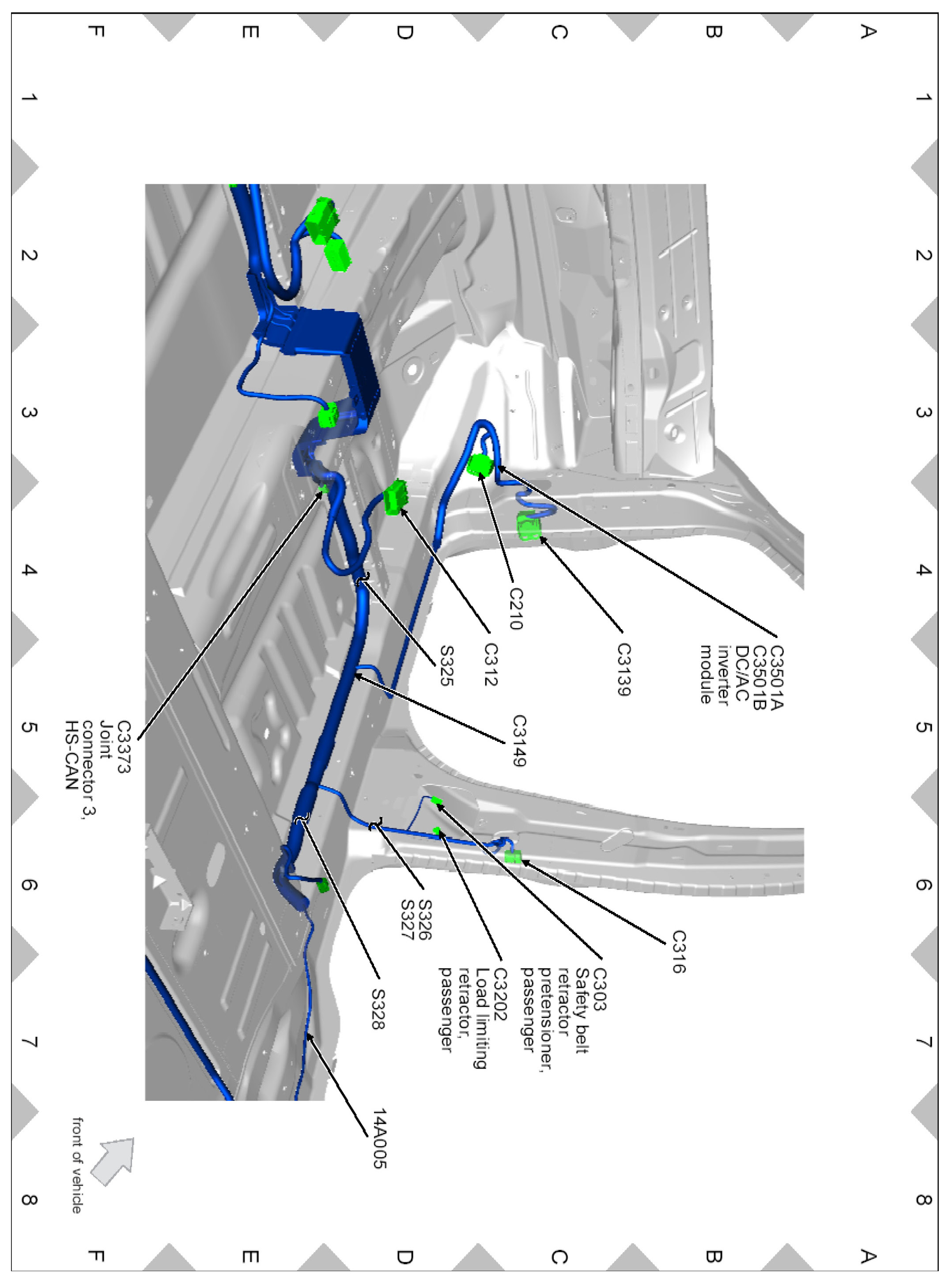 A
B
C
D
E
F

1
2
3
4
5
6
7
8

C3501A
C3501B
DC/AC
inverter
module

C3139

C210

C312

S325

C3149

C3373
Joint
connector 3,
HS-CAN

C316

C303
Safety belt
retractor
pretensioner,
passenger

C3202
Load limiting
retractor,
passenger

S326
S327

S328

14A005

front of vehicle

1
2
3
4
5
6
7
8

A
B
C
D
E
F