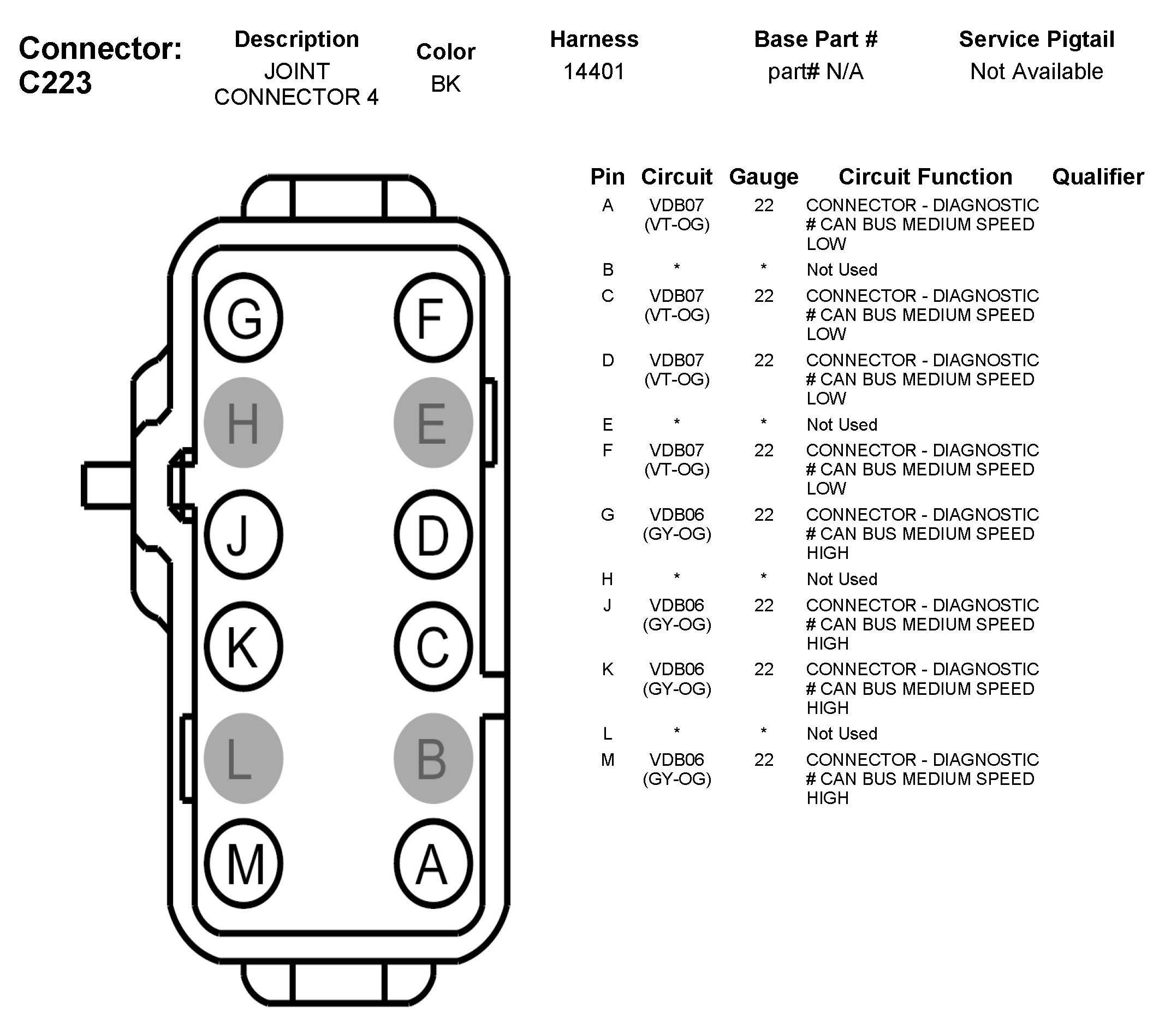 Connector: C223

| Description | Color | Harness | Base Part # | Service Pigtail |
|---|---|---|---|---|
| JOINT CONNECTOR 4 | BK | 14401 | part# N/A | Not Available |

G F
H E
J D
K C
L B
M A

| Pin | Circuit | Gauge | Circuit Function | Qualifier |
|---|---|---|---|---|
| A | VDB07 (VT-OG) | 22 | CONNECTOR - DIAGNOSTIC # CAN BUS MEDIUM SPEED LOW | |
| B | * | * | Not Used | |
| C | VDB07 (VT-OG) | 22 | CONNECTOR - DIAGNOSTIC # CAN BUS MEDIUM SPEED LOW | |
| D | VDB07 (VT-OG) | 22 | CONNECTOR - DIAGNOSTIC # CAN BUS MEDIUM SPEED LOW | |
| E | * | * | Not Used | |
| F | VDB07 (VT-OG) | 22 | CONNECTOR - DIAGNOSTIC # CAN BUS MEDIUM SPEED LOW | |
| G | VDB06 (GY-OG) | 22 | CONNECTOR - DIAGNOSTIC # CAN BUS MEDIUM SPEED HIGH | |
| H | * | * | Not Used | |
| J | VDB06 (GY-OG) | 22 | CONNECTOR - DIAGNOSTIC # CAN BUS MEDIUM SPEED HIGH | |
| K | VDB06 (GY-OG) | 22 | CONNECTOR - DIAGNOSTIC # CAN BUS MEDIUM SPEED HIGH | |
| L | * | * | Not Used | |
| M | VDB06 (GY-OG) | 22 | CONNECTOR - DIAGNOSTIC # CAN BUS MEDIUM SPEED HIGH | |