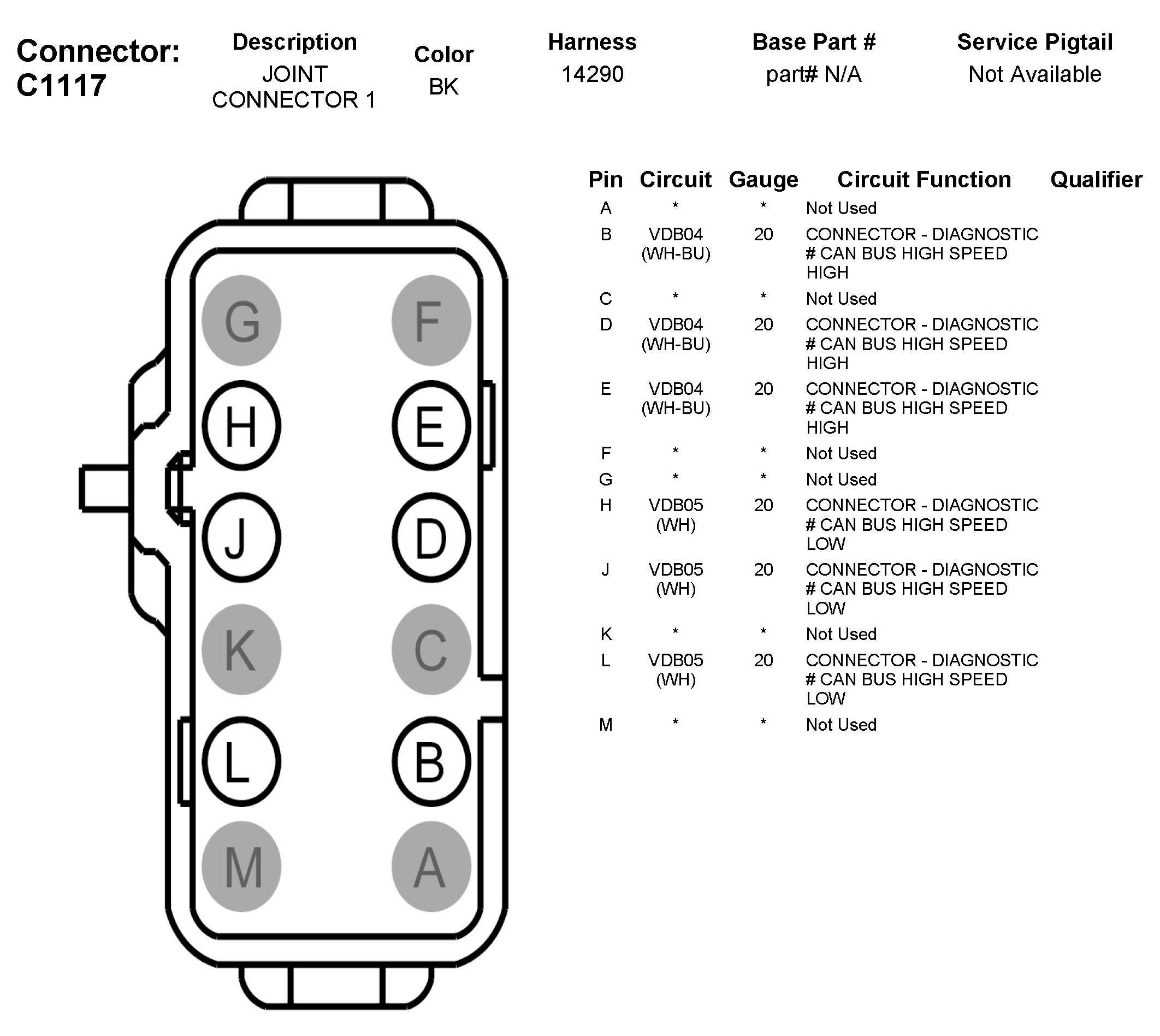 Connector: C1117

| Description | Color | Harness | Base Part # | Service Pigtail |
|---|---|---|---|---|
| JOINT CONNECTOR 1 | BK | 14290 | part# N/A | Not Available |

G F
H E
J D
K C
L B
M A

| Pin | Circuit | Gauge | Circuit Function | Qualifier |
|---|---|---|---|---|
| A | * | * | Not Used | |
| B | VDB04 (WH-BU) | 20 | CONNECTOR - DIAGNOSTIC # CAN BUS HIGH SPEED HIGH | |
| C | * | * | Not Used | |
| D | VDB04 (WH-BU) | 20 | CONNECTOR - DIAGNOSTIC # CAN BUS HIGH SPEED HIGH | |
| E | VDB04 (WH-BU) | 20 | CONNECTOR - DIAGNOSTIC # CAN BUS HIGH SPEED HIGH | |
| F | * | * | Not Used | |
| G | * | * | Not Used | |
| H | VDB05 (WH) | 20 | CONNECTOR - DIAGNOSTIC # CAN BUS HIGH SPEED LOW | |
| J | VDB05 (WH) | 20 | CONNECTOR - DIAGNOSTIC # CAN BUS HIGH SPEED LOW | |
| K | * | * | Not Used | |
| L | VDB05 (WH) | 20 | CONNECTOR - DIAGNOSTIC # CAN BUS HIGH SPEED LOW | |
| M | * | * | Not Used | |