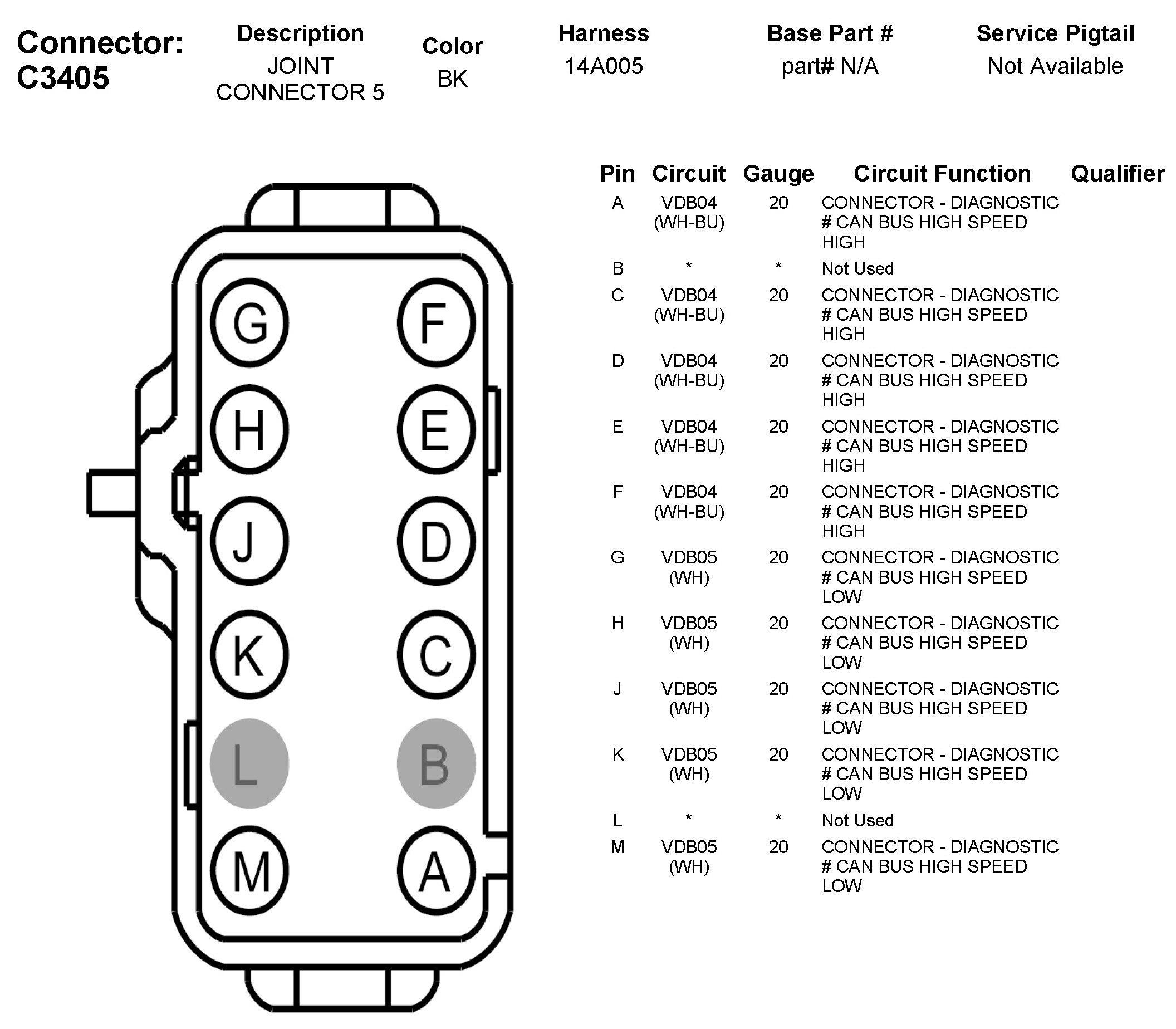 Connector: C3405

| Description | Color | Harness | Base Part # | Service Pigtail |
|---|---|---|---|---|
| JOINT CONNECTOR 5 | BK | 14A005 | part# N/A | Not Available |

G F
H E
J D
K C
L B
M A

| Pin | Circuit | Gauge | Circuit Function | Qualifier |
|---|---|---|---|---|
| A | VDB04 (WH-BU) | 20 | CONNECTOR - DIAGNOSTIC # CAN BUS HIGH SPEED HIGH | |
| B | * | * | Not Used | |
| C | VDB04 (WH-BU) | 20 | CONNECTOR - DIAGNOSTIC # CAN BUS HIGH SPEED HIGH | |
| D | VDB04 (WH-BU) | 20 | CONNECTOR - DIAGNOSTIC # CAN BUS HIGH SPEED HIGH | |
| E | VDB04 (WH-BU) | 20 | CONNECTOR - DIAGNOSTIC # CAN BUS HIGH SPEED HIGH | |
| F | VDB04 (WH-BU) | 20 | CONNECTOR - DIAGNOSTIC # CAN BUS HIGH SPEED HIGH | |
| G | VDB05 (WH) | 20 | CONNECTOR - DIAGNOSTIC # CAN BUS HIGH SPEED LOW | |
| H | VDB05 (WH) | 20 | CONNECTOR - DIAGNOSTIC # CAN BUS HIGH SPEED LOW | |
| J | VDB05 (WH) | 20 | CONNECTOR - DIAGNOSTIC # CAN BUS HIGH SPEED LOW | |
| K | VDB05 (WH) | 20 | CONNECTOR - DIAGNOSTIC # CAN BUS HIGH SPEED LOW | |
| L | * | * | Not Used | |
| M | VDB05 (WH) | 20 | CONNECTOR - DIAGNOSTIC # CAN BUS HIGH SPEED LOW | |