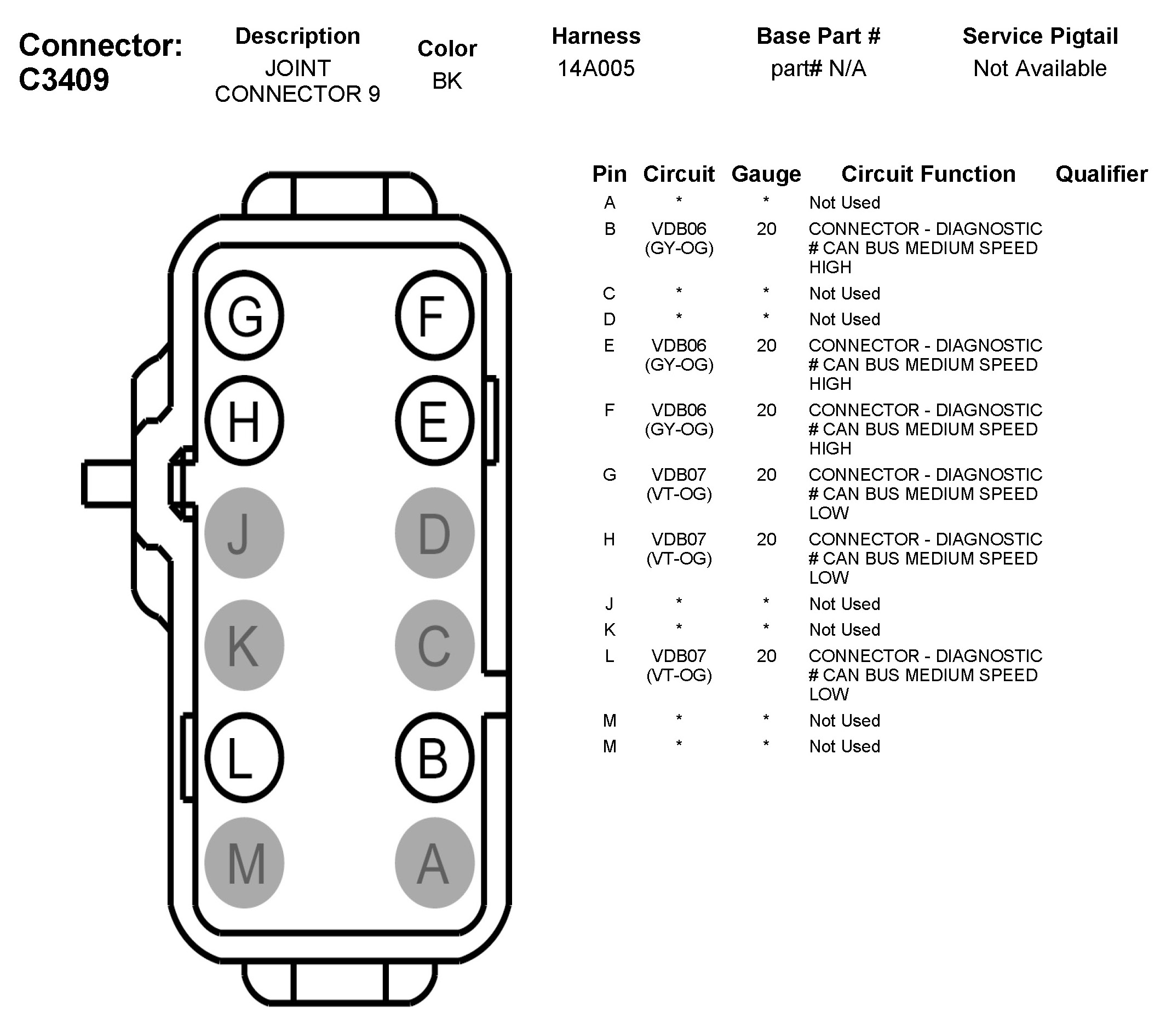 Connector: C3409

| Description | Color | Harness | Base Part # | Service Pigtail |
|---|---|---|---|---|
| JOINT CONNECTOR 9 | BK | 14A005 | part# N/A | Not Available |

G F
H E
J D
K C
L B
M A

| Pin | Circuit | Gauge | Circuit Function | Qualifier |
|---|---|---|---|---|
| A | * | * | Not Used | |
| B | VDB06 (GY-OG) | 20 | CONNECTOR - DIAGNOSTIC # CAN BUS MEDIUM SPEED HIGH | |
| C | * | * | Not Used | |
| D | * | * | Not Used | |
| E | VDB06 (GY-OG) | 20 | CONNECTOR - DIAGNOSTIC # CAN BUS MEDIUM SPEED HIGH | |
| F | VDB06 (GY-OG) | 20 | CONNECTOR - DIAGNOSTIC # CAN BUS MEDIUM SPEED HIGH | |
| G | VDB07 (VT-OG) | 20 | CONNECTOR - DIAGNOSTIC # CAN BUS MEDIUM SPEED LOW | |
| H | VDB07 (VT-OG) | 20 | CONNECTOR - DIAGNOSTIC # CAN BUS MEDIUM SPEED LOW | |
| J | * | * | Not Used | |
| K | * | * | Not Used | |
| L | VDB07 (VT-OG) | 20 | CONNECTOR - DIAGNOSTIC # CAN BUS MEDIUM SPEED LOW | |
| M | * | * | Not Used | |
| M | * | * | Not Used | |