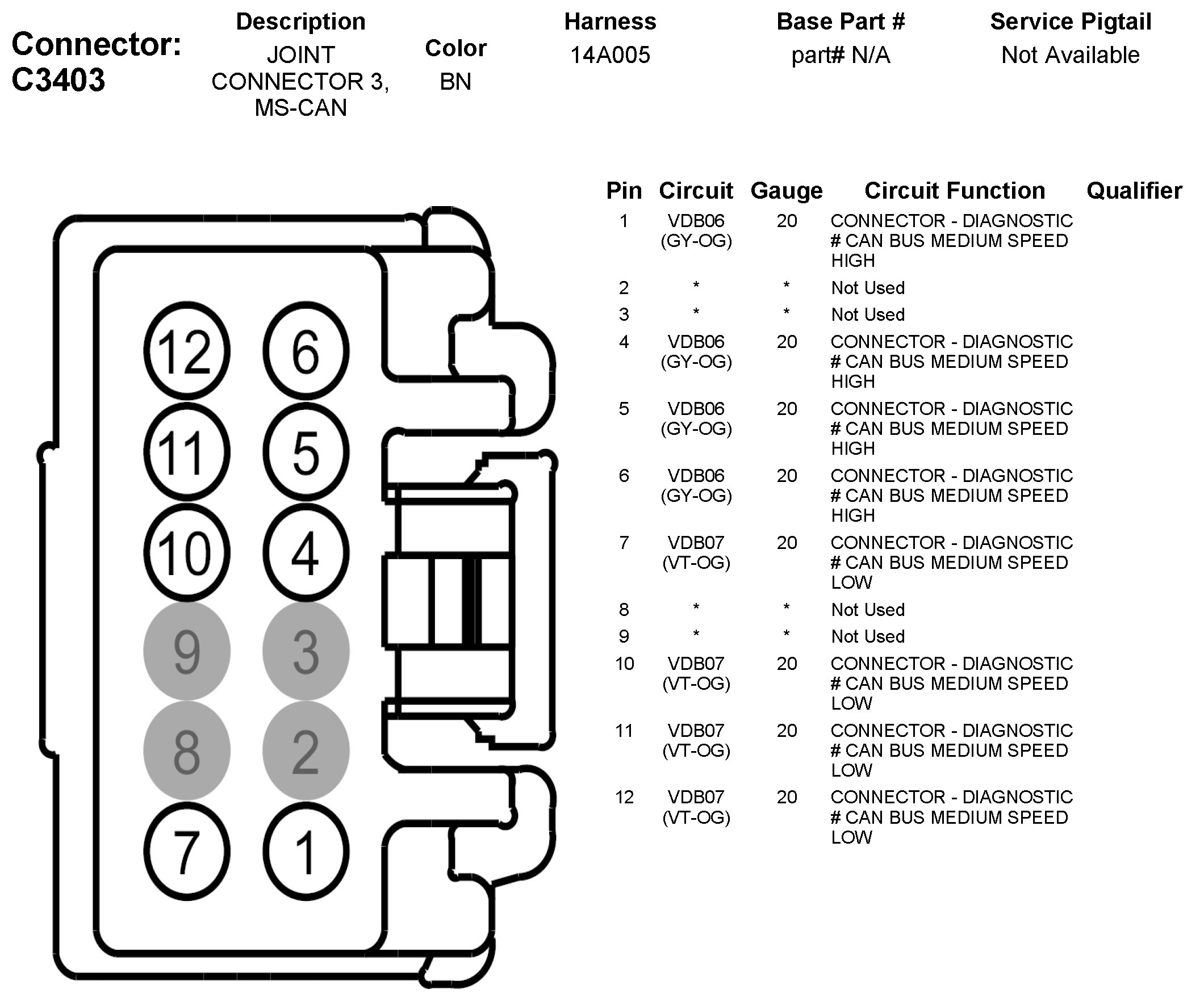 Connector: C3403

| Description | Color | Harness | Base Part # | Service Pigtail |
|---|---|---|---|---|
| JOINT CONNECTOR 3, MS-CAN | BN | 14A005 | part# N/A | Not Available |

12 6
11 5
10 4
9 3
8 2
7 1

| Pin | Circuit | Gauge | Circuit Function | Qualifier |
|---|---|---|---|---|
| 1 | VDB06 (GY-OG) | 20 | CONNECTOR - DIAGNOSTIC # CAN BUS MEDIUM SPEED HIGH | |
| 2 | * | * | Not Used | |
| 3 | * | * | Not Used | |
| 4 | VDB06 (GY-OG) | 20 | CONNECTOR - DIAGNOSTIC # CAN BUS MEDIUM SPEED HIGH | |
| 5 | VDB06 (GY-OG) | 20 | CONNECTOR - DIAGNOSTIC # CAN BUS MEDIUM SPEED HIGH | |
| 6 | VDB06 (GY-OG) | 20 | CONNECTOR - DIAGNOSTIC # CAN BUS MEDIUM SPEED HIGH | |
| 7 | VDB07 (VT-OG) | 20 | CONNECTOR - DIAGNOSTIC # CAN BUS MEDIUM SPEED LOW | |
| 8 | * | * | Not Used | |
| 9 | * | * | Not Used | |
| 10 | VDB07 (VT-OG) | 20 | CONNECTOR - DIAGNOSTIC # CAN BUS MEDIUM SPEED LOW | |
| 11 | VDB07 (VT-OG) | 20 | CONNECTOR - DIAGNOSTIC # CAN BUS MEDIUM SPEED LOW | |
| 12 | VDB07 (VT-OG) | 20 | CONNECTOR - DIAGNOSTIC # CAN BUS MEDIUM SPEED LOW | |