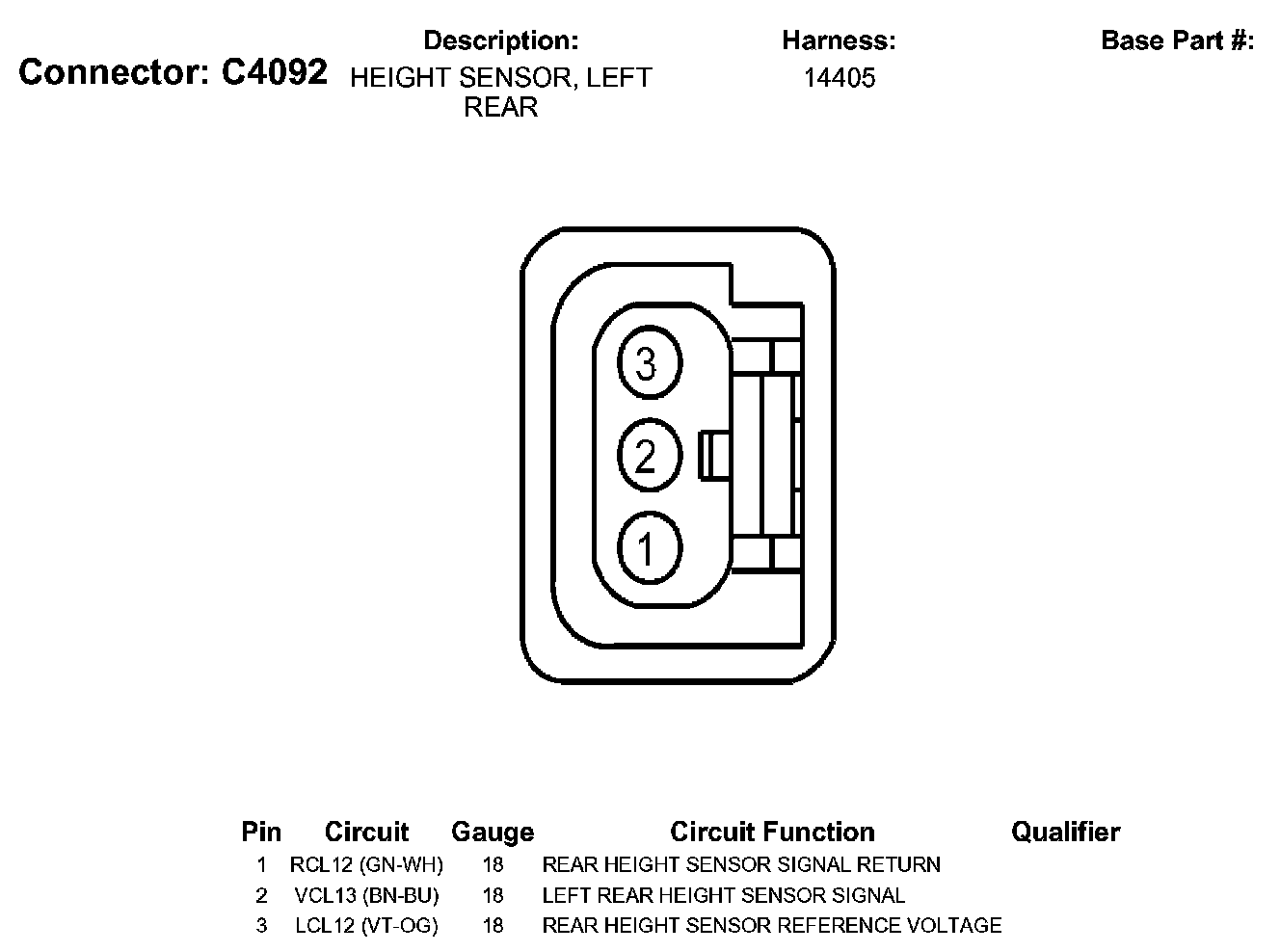 Connector: C4092

Description:
HEIGHT SENSOR, LEFT REAR

Harness:
14405

Base Part #:

3

2

1

| Pin | Circuit | Gauge | Circuit Function | Qualifier |
|---|---|---|---|---|
| 1 | RCL12 (GN-WH) | 18 | REAR HEIGHT SENSOR SIGNAL RETURN | |
| 2 | VCL13 (BN-BU) | 18 | LEFT REAR HEIGHT SENSOR SIGNAL | |
| 3 | LCL12 (VT-OG) | 18 | REAR HEIGHT SENSOR REFERENCE VOLTAGE | |