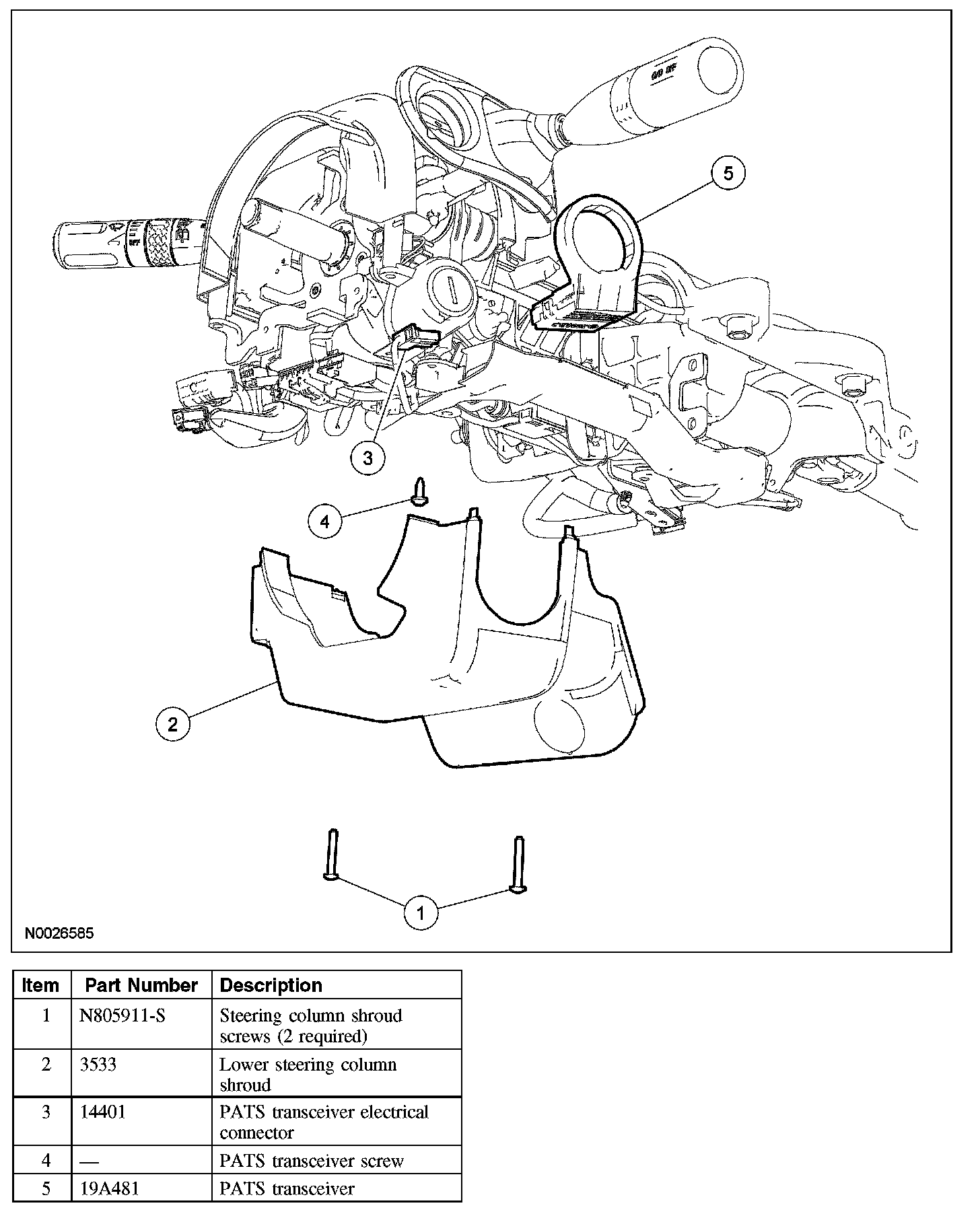 O/D OFF

5

3

4

2

1

N0026585

| Item | Part Number | Description |
|---|---|---|
| 1 | N805911-S | Steering column shroud screws (2 required) |
| 2 | 3533 | Lower steering column shroud |
| 3 | 14401 | PATS transceiver electrical connector |
| 4 | — | PATS transceiver screw |
| 5 | 19A481 | PATS transceiver |