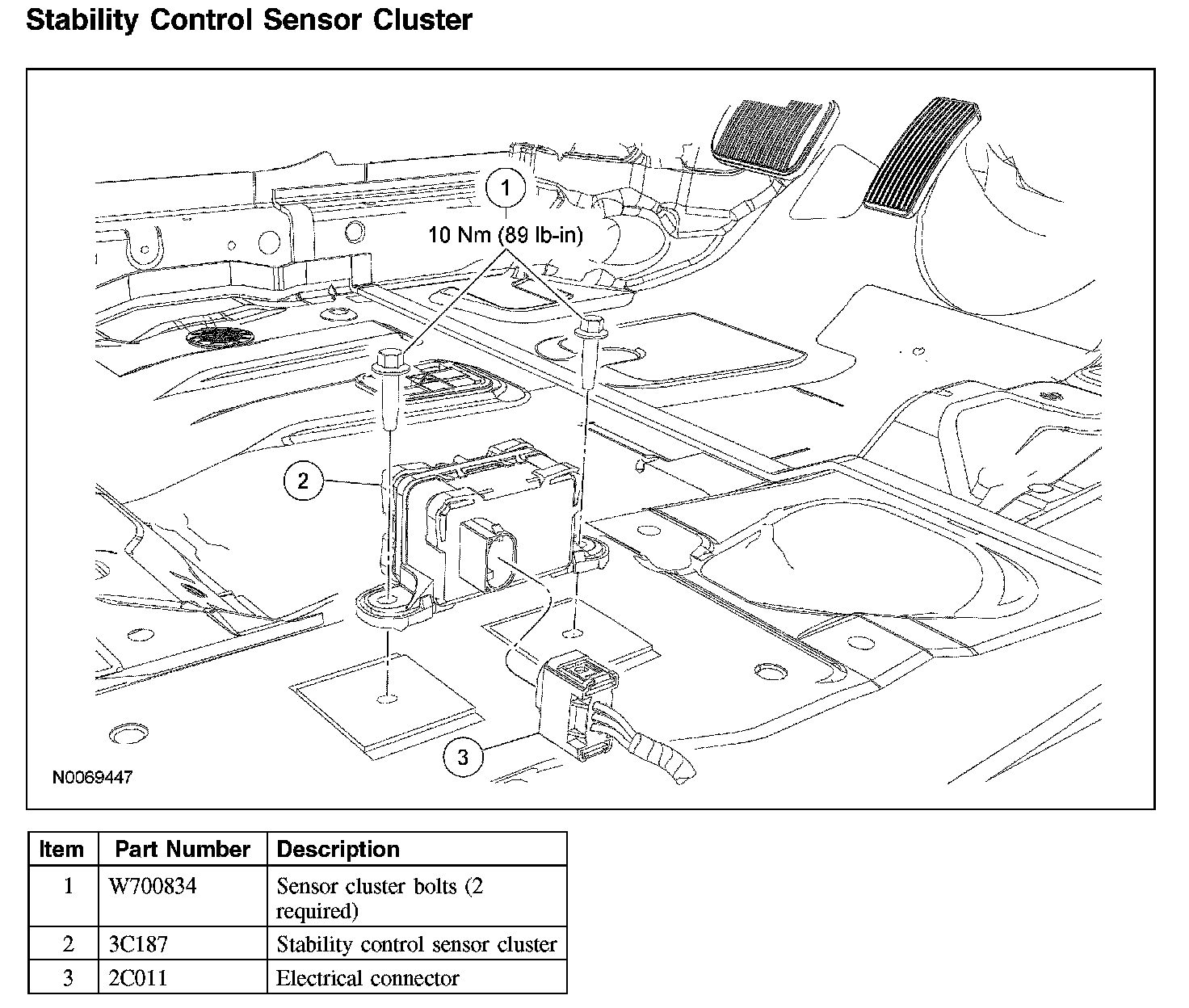 Stability Control Sensor Cluster

1
10 Nm (89 lb-in)
2
3
N0069447

| Item | Part Number | Description |
|---|---|---|
| 1 | W700834 | Sensor cluster bolts (2 required) |
| 2 | 3C187 | Stability control sensor cluster |
| 3 | 2C011 | Electrical connector |