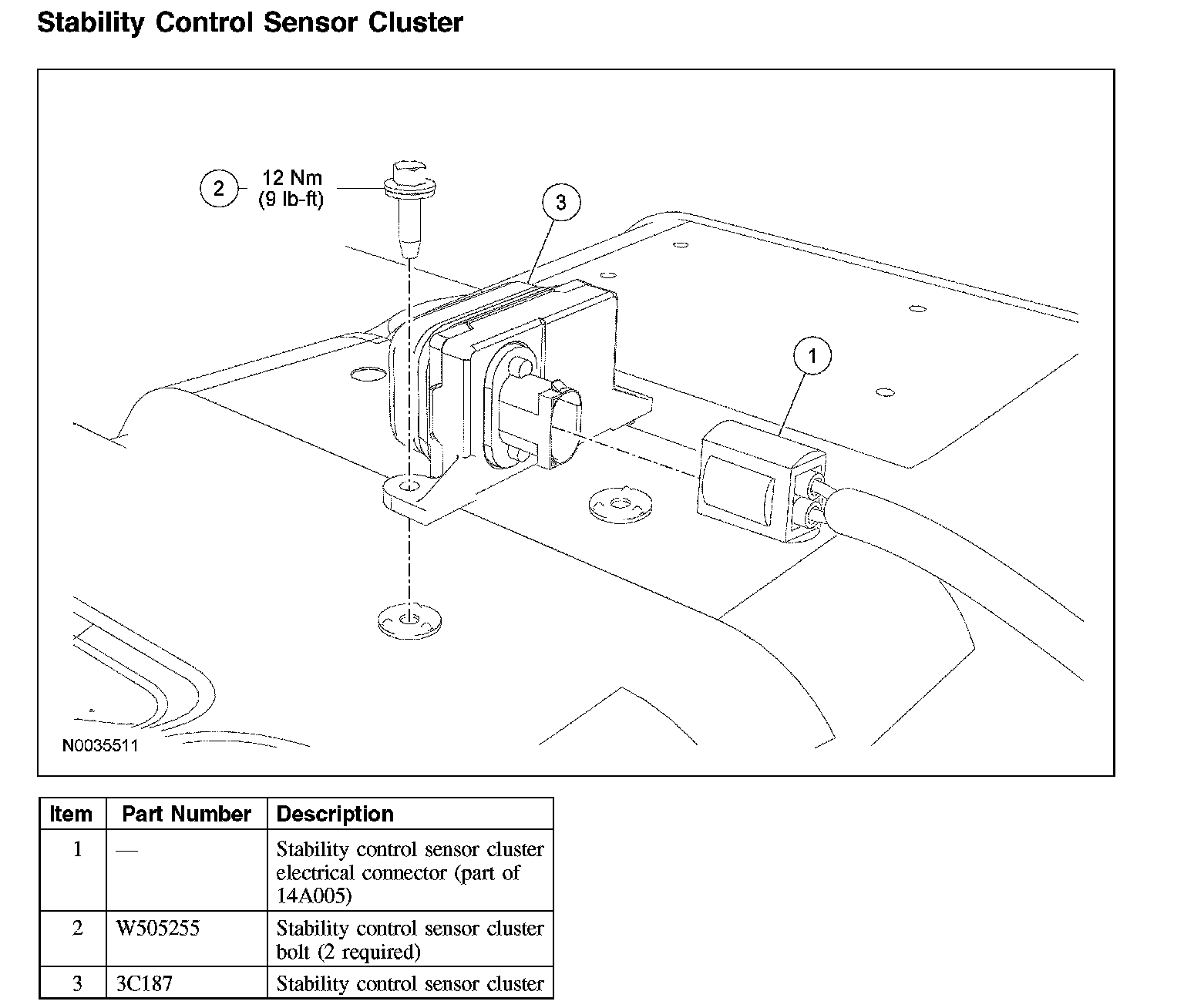 Stability Control Sensor Cluster

2 12 Nm (9 lb-ft)

3

1

N0035511

| Item | Part Number | Description |
|---|---|---|
| 1 | — | Stability control sensor cluster electrical connector (part of 14A005) |
| 2 | W505255 | Stability control sensor cluster bolt (2 required) |
| 3 | 3C187 | Stability control sensor cluster |