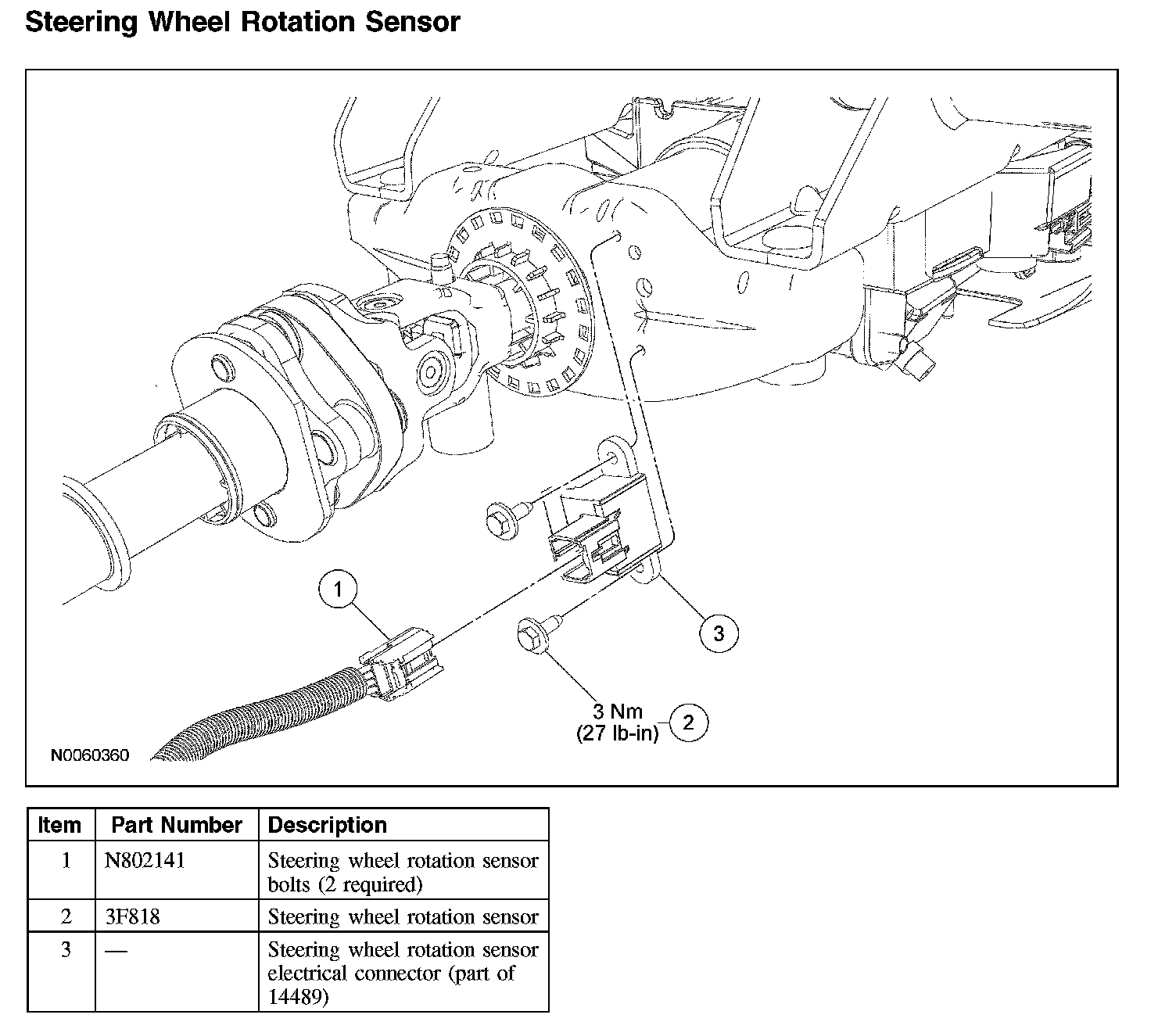 Steering Wheel Rotation Sensor

1

3

3 Nm
(27 lb-in)

2

N0060360

| Item | Part Number | Description |
|---|---|---|
| 1 | N802141 | Steering wheel rotation sensor bolts (2 required) |
| 2 | 3F818 | Steering wheel rotation sensor |
| 3 | — | Steering wheel rotation sensor electrical connector (part of 14489) |