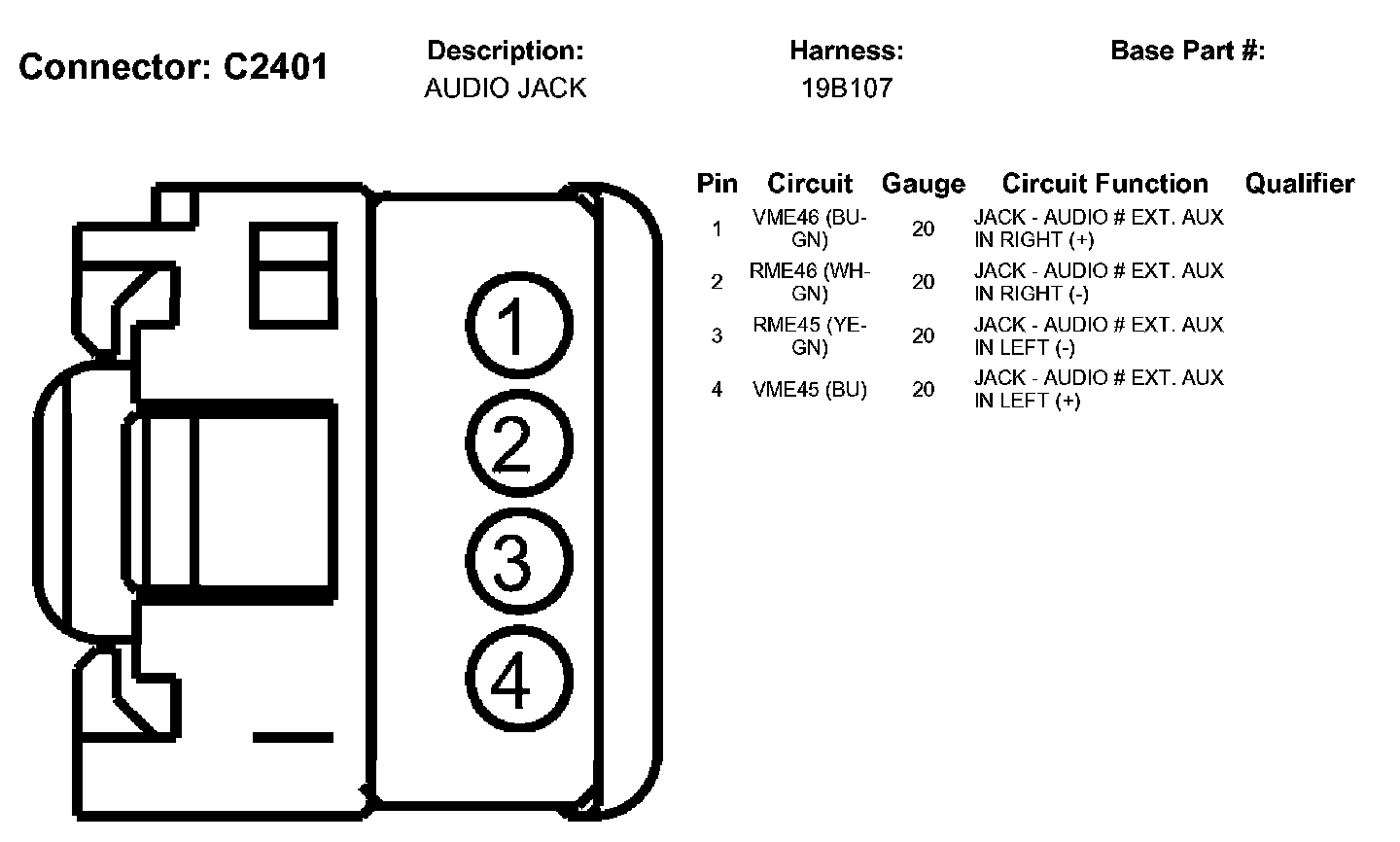 Connector: C2401

Description:
AUDIO JACK

Harness:
19B107

Base Part #:

1
2
3
4

| Pin | Circuit | Gauge | Circuit Function | Qualifier |
|---|---|---|---|---|
| 1 | VME46 (BU-GN) | 20 | JACK - AUDIO # EXT. AUX IN RIGHT (+) | |
| 2 | RME46 (WH-GN) | 20 | JACK - AUDIO # EXT. AUX IN RIGHT (-) | |
| 3 | RME45 (YE-GN) | 20 | JACK - AUDIO # EXT. AUX IN LEFT (-) | |
| 4 | VME45 (BU) | 20 | JACK - AUDIO # EXT. AUX IN LEFT (+) | |