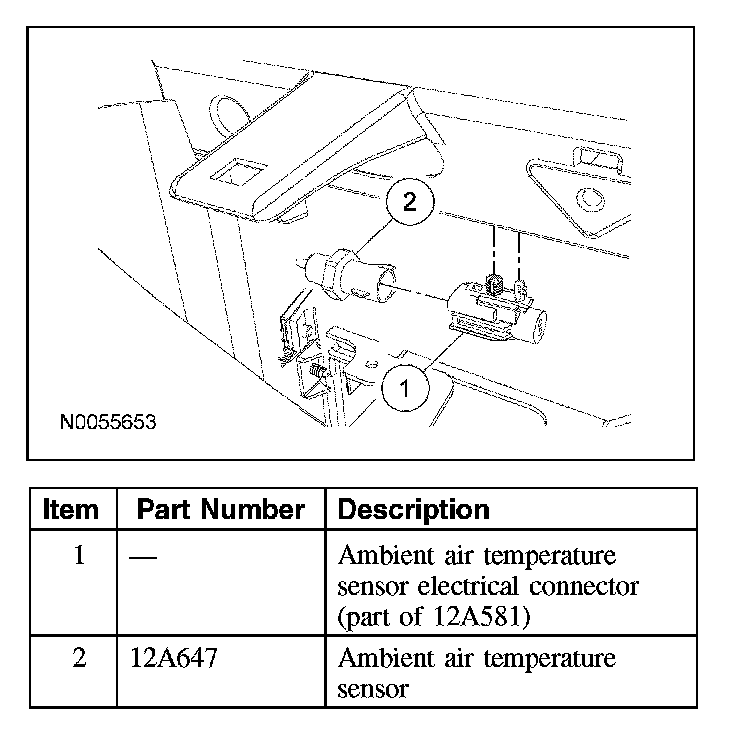 2

1

N0055653

| Item | Part Number | Description |
|---|---|---|
| 1 | — | Ambient air temperature sensor electrical connector (part of 12A581) |
| 2 | 12A647 | Ambient air temperature sensor |