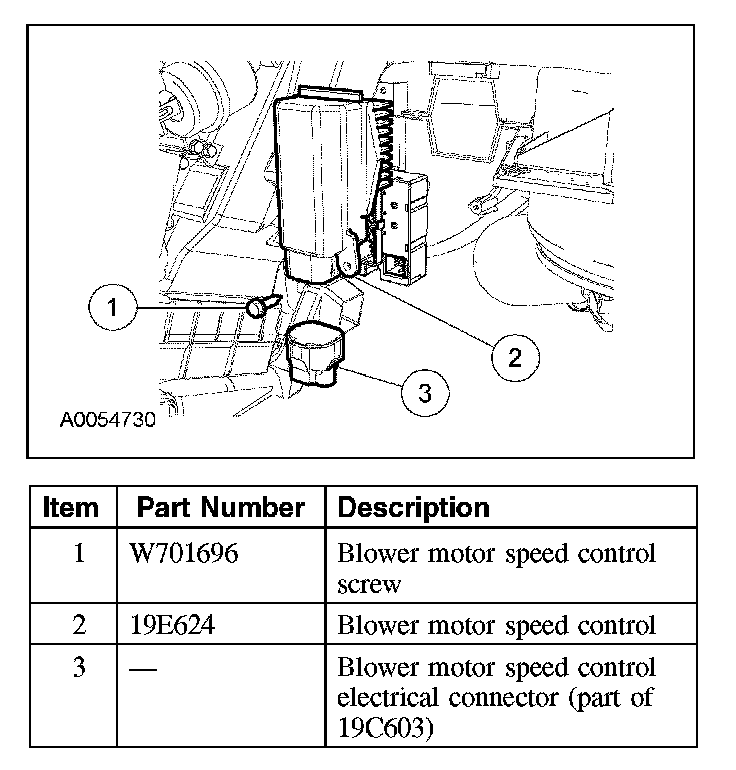 1

2

3

A0054730

| Item | Part Number | Description |
|---|---|---|
| 1 | W701696 | Blower motor speed control screw |
| 2 | 19E624 | Blower motor speed control |
| 3 | — | Blower motor speed control electrical connector (part of 19C603) |