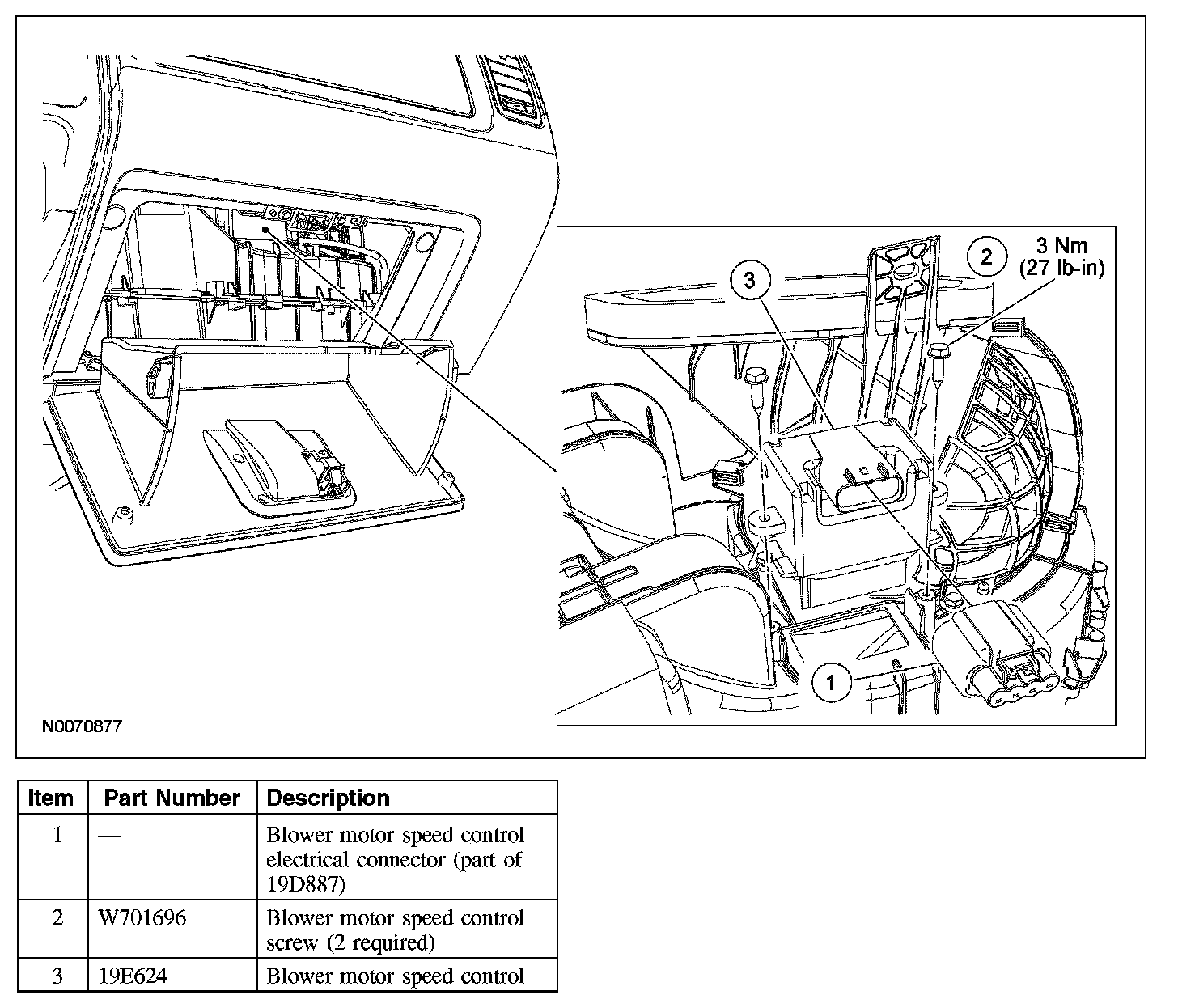 3

2

3 Nm
(27 lb-in)

1

N0070877

| Item | Part Number | Description |
|---|---|---|
| 1 | — | Blower motor speed control electrical connector (part of 19D887) |
| 2 | W701696 | Blower motor speed control screw (2 required) |
| 3 | 19E624 | Blower motor speed control |