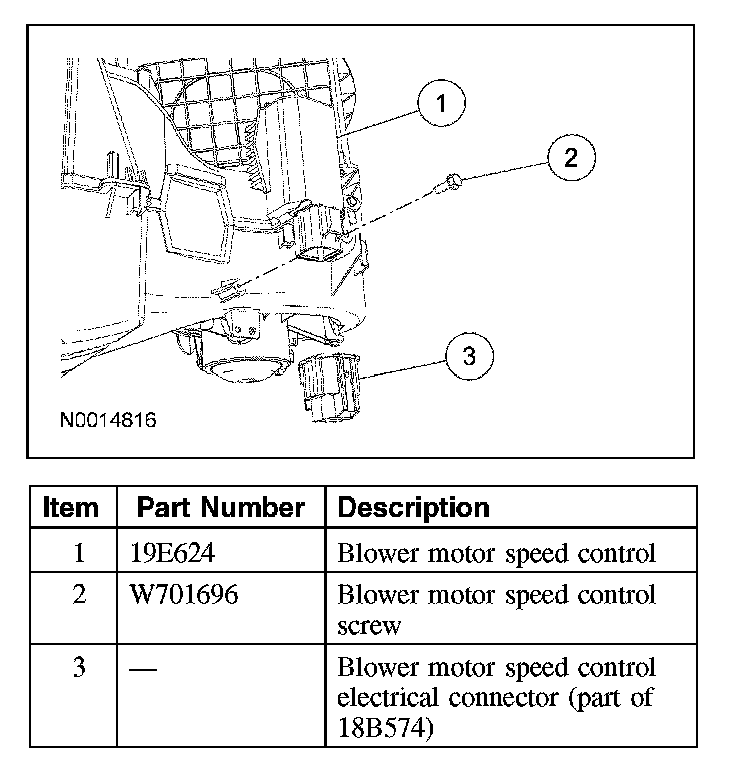 1
2
3
N0014816

| Item | Part Number | Description |
|---|---|---|
| 1 | 19E624 | Blower motor speed control |
| 2 | W701696 | Blower motor speed control screw |
| 3 | — | Blower motor speed control electrical connector (part of 18B574) |