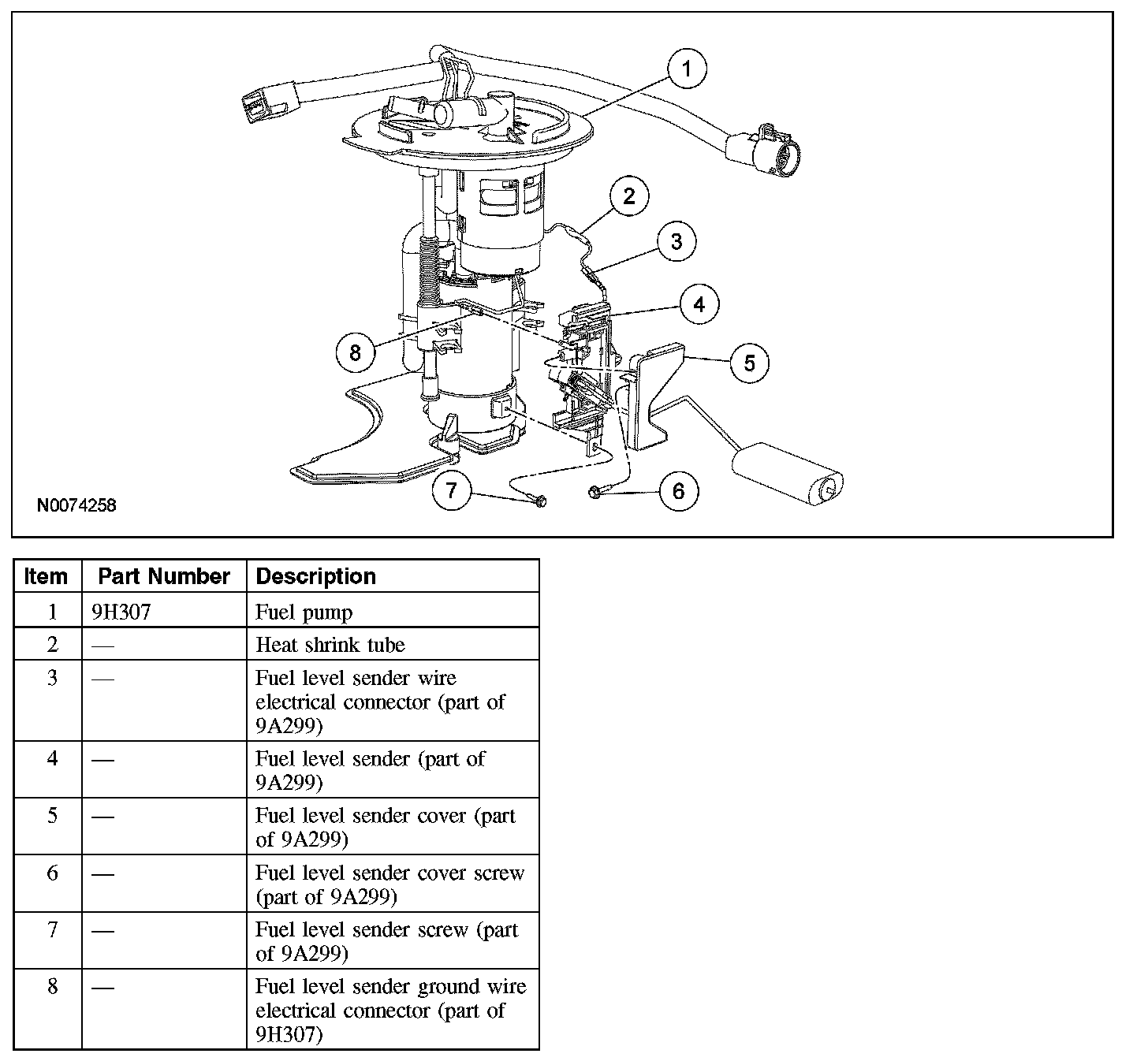 1
2
3
4
5
8
7
6
N0074258

| Item | Part Number | Description |
|---|---|---|
| 1 | 9H307 | Fuel pump |
| 2 | — | Heat shrink tube |
| 3 | — | Fuel level sender wire electrical connector (part of 9A299) |
| 4 | — | Fuel level sender (part of 9A299) |
| 5 | — | Fuel level sender cover (part of 9A299) |
| 6 | — | Fuel level sender cover screw (part of 9A299) |
| 7 | — | Fuel level sender screw (part of 9A299) |
| 8 | — | Fuel level sender ground wire electrical connector (part of 9H307) |