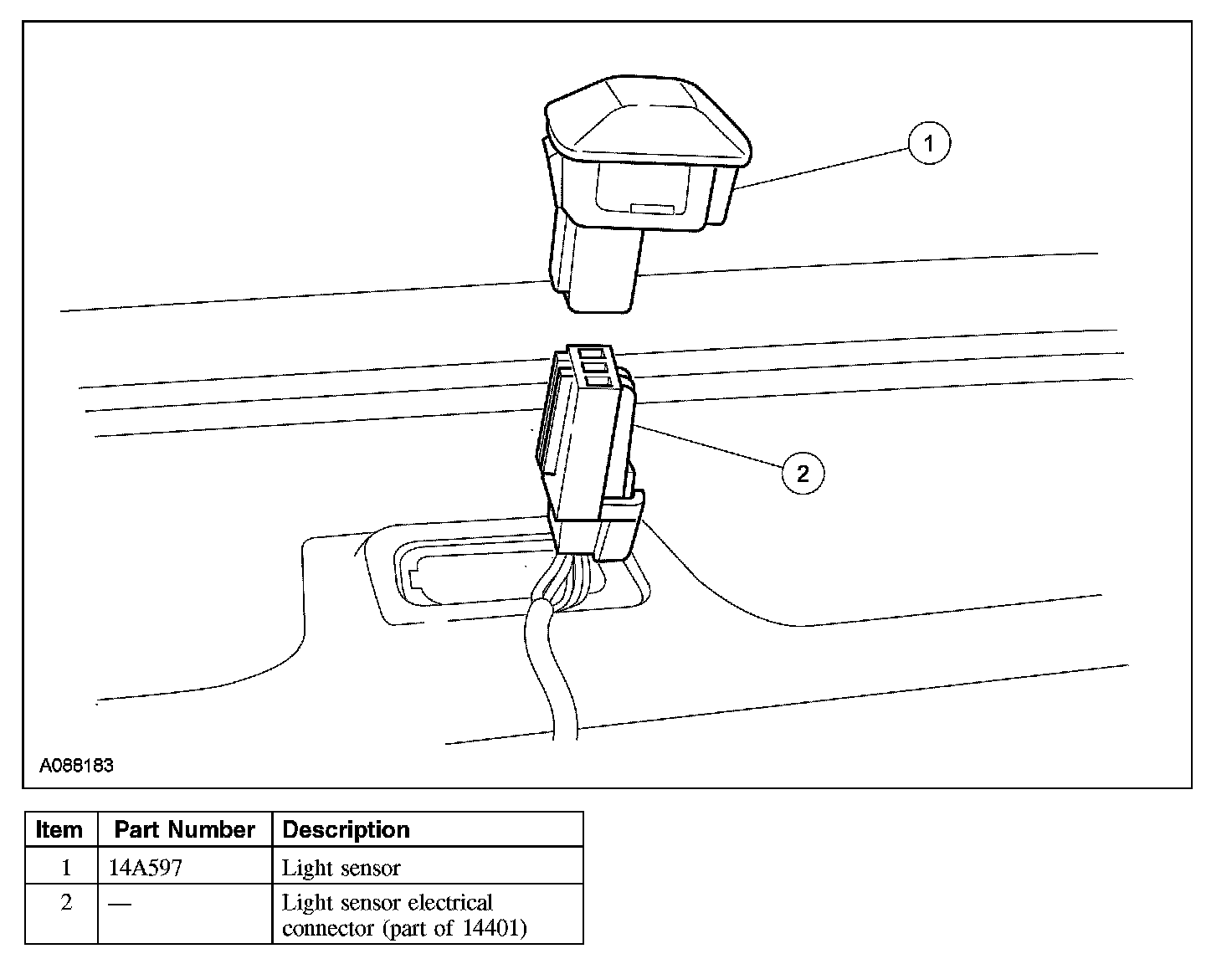 1

2

A088183

| Item | Part Number | Description |
|---|---|---|
| 1 | 14A597 | Light sensor |
| 2 | — | Light sensor electrical connector (part of 14401) |