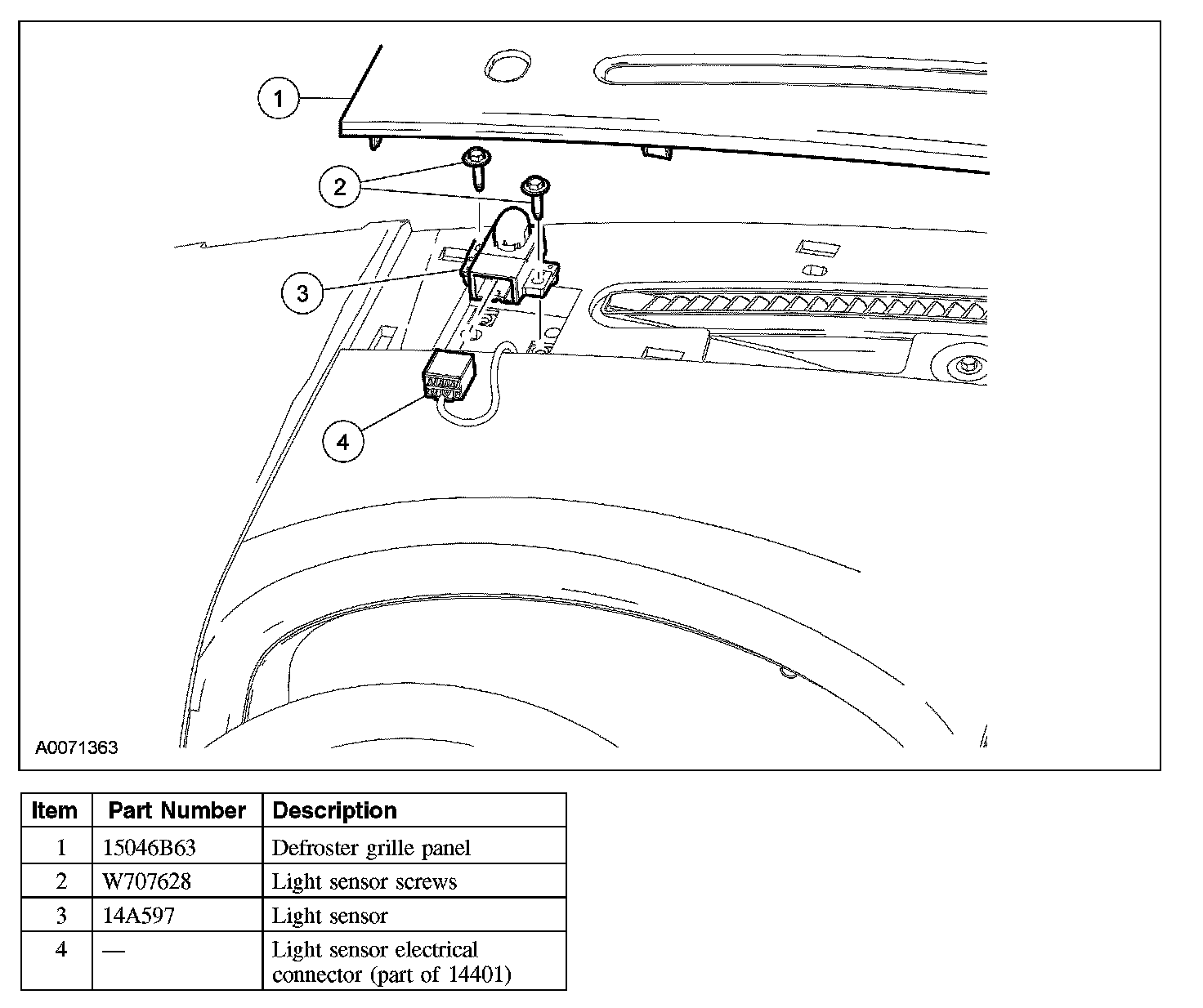 1
2
3
4
A0071363

| Item | Part Number | Description |
|---|---|---|
| 1 | 15046B63 | Defroster grille panel |
| 2 | W707628 | Light sensor screws |
| 3 | 14A597 | Light sensor |
| 4 | — | Light sensor electrical connector (part of 14401) |