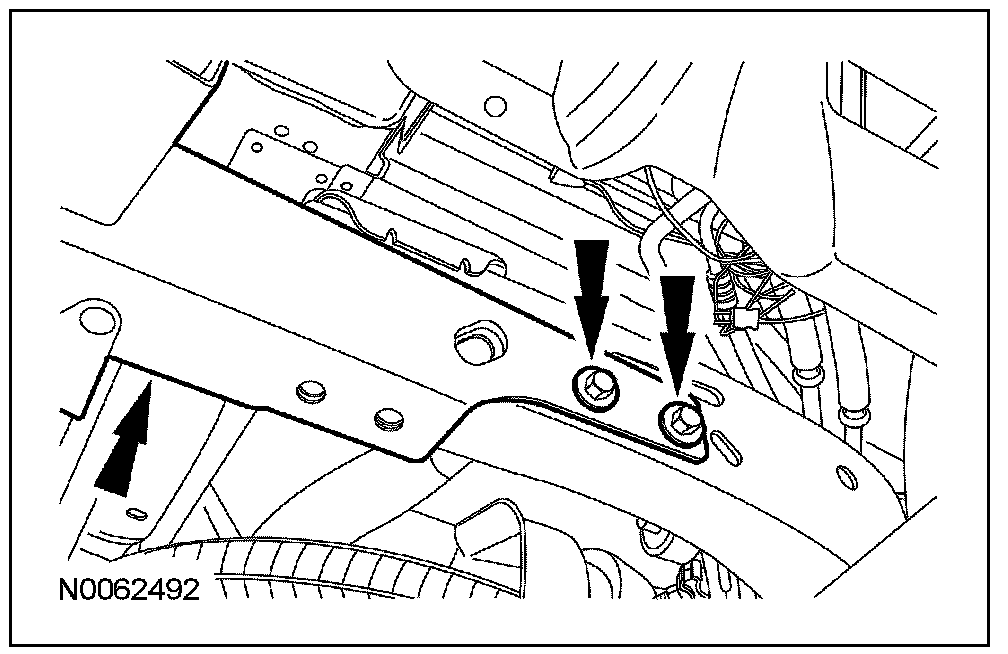 N0062492