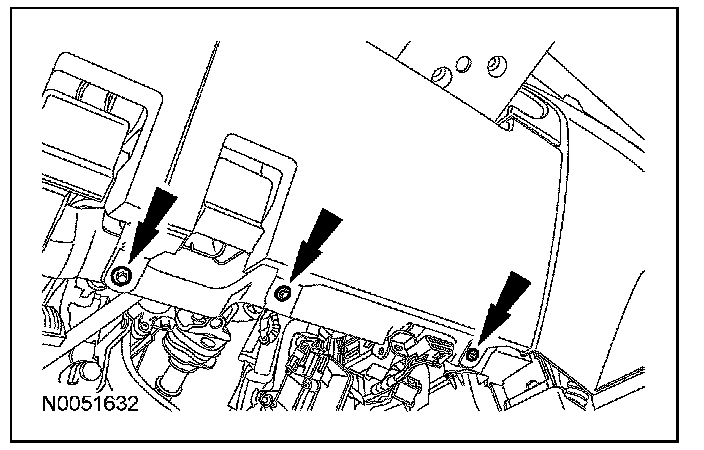 N0051632