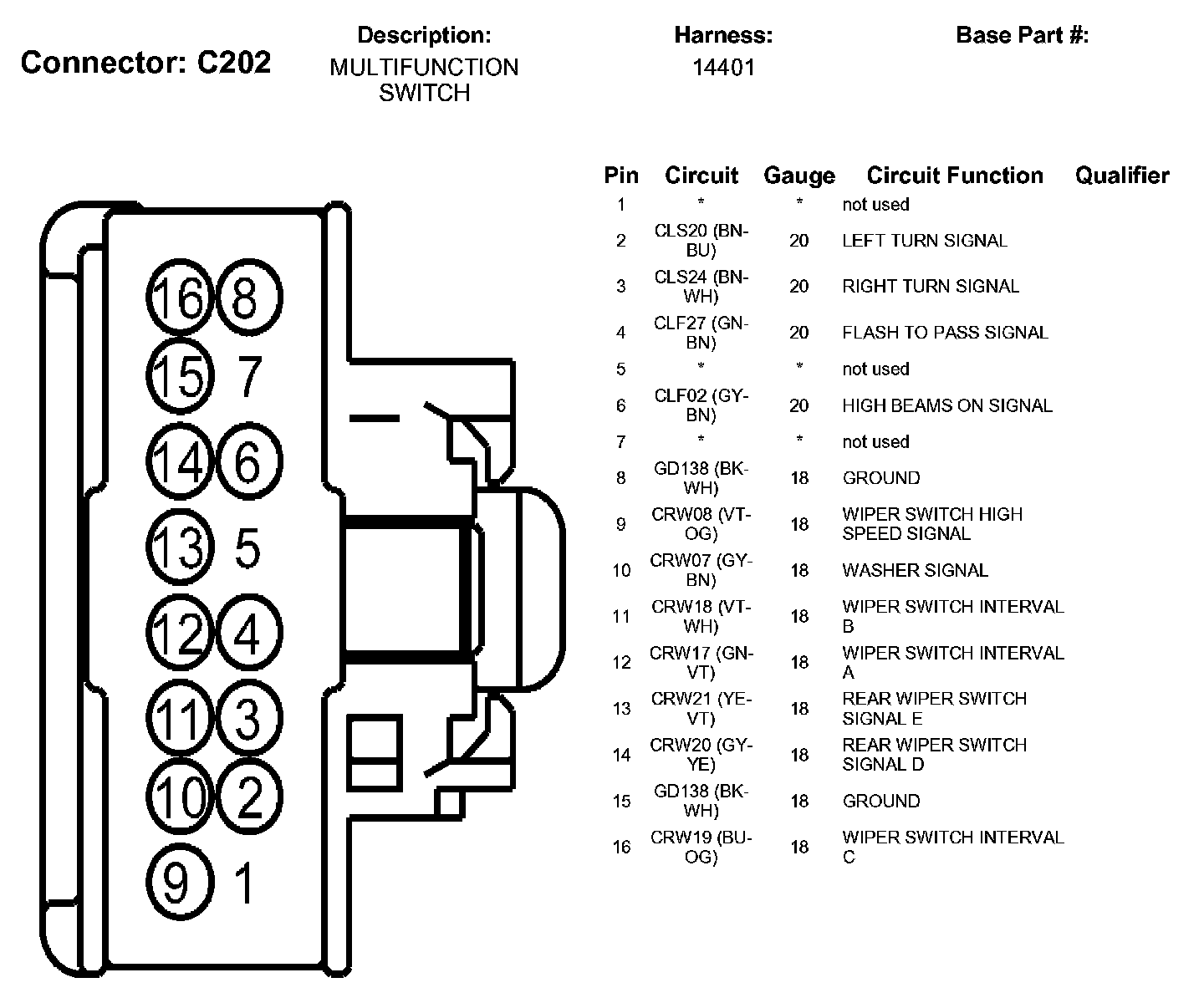 Connector: C202

Description:
MULTIFUNCTION SWITCH

Harness:
14401

Base Part #:

16 8
15 7
14 6
13 5
12 4
11 3
10 2
9 1

| Pin | Circuit | Gauge | Circuit Function | Qualifier |
|---|---|---|---|---|
| 1 | * | * | not used | |
| 2 | CLS20 (BN-BU) | 20 | LEFT TURN SIGNAL | |
| 3 | CLS24 (BN-WH) | 20 | RIGHT TURN SIGNAL | |
| 4 | CLF27 (GN-BN) | 20 | FLASH TO PASS SIGNAL | |
| 5 | * | * | not used | |
| 6 | CLF02 (GY-BN) | 20 | HIGH BEAMS ON SIGNAL | |
| 7 | * | * | not used | |
| 8 | GD138 (BK-WH) | 18 | GROUND | |
| 9 | CRW08 (VT-OG) | 18 | WIPER SWITCH HIGH SPEED SIGNAL | |
| 10 | CRW07 (GY-BN) | 18 | WASHER SIGNAL | |
| 11 | CRW18 (VT-WH) | 18 | WIPER SWITCH INTERVAL B | |
| 12 | CRW17 (GN-VT) | 18 | WIPER SWITCH INTERVAL A | |
| 13 | CRW21 (YE-VT) | 18 | REAR WIPER SWITCH SIGNAL E | |
| 14 | CRW20 (GY-YE) | 18 | REAR WIPER SWITCH SIGNAL D | |
| 15 | GD138 (BK-WH) | 18 | GROUND | |
| 16 | CRW19 (BU-OG) | 18 | WIPER SWITCH INTERVAL C | |