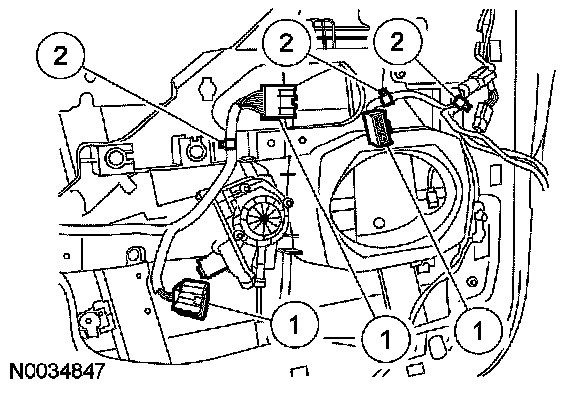 2
2
2
1
1
1
N0034847