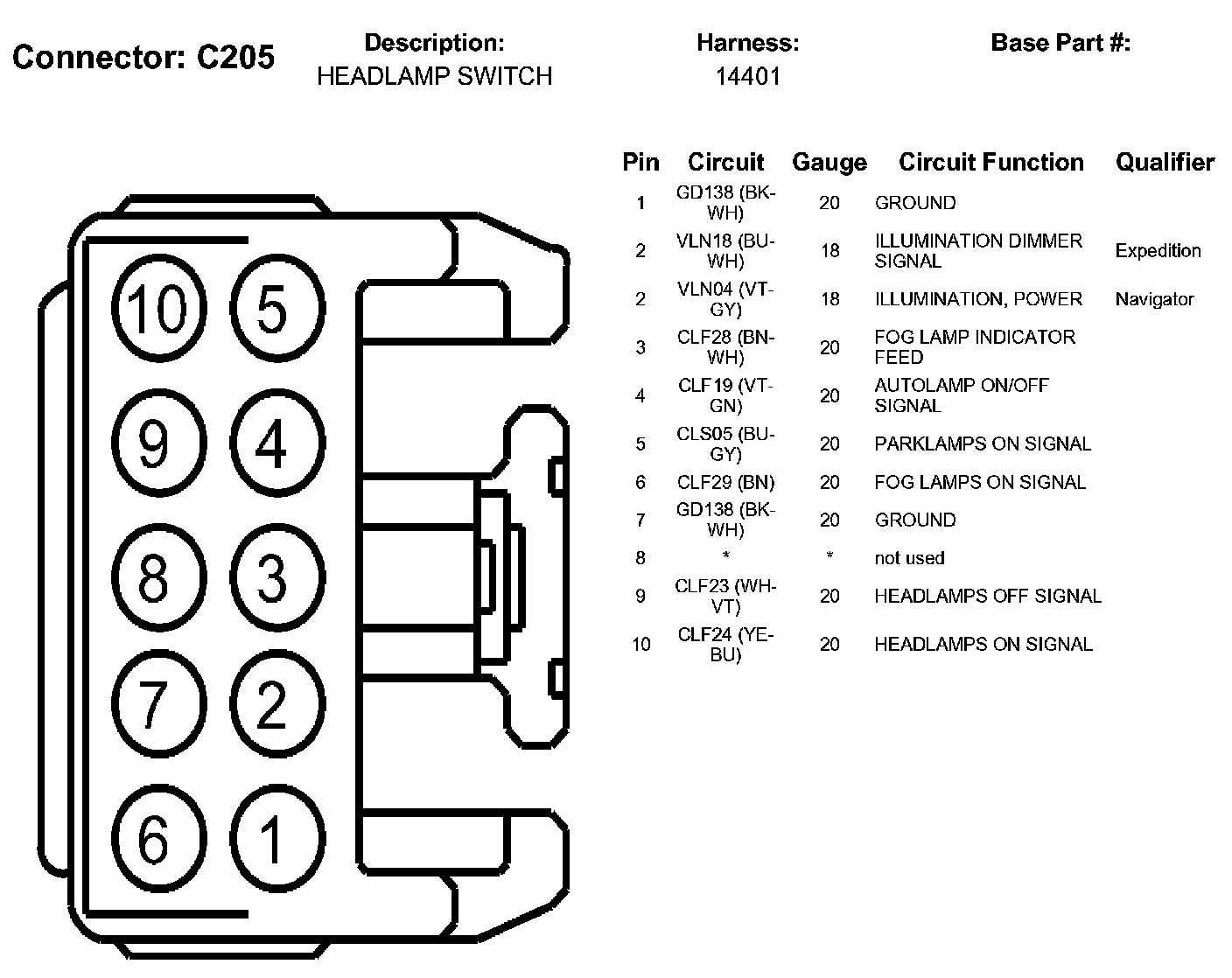 Connector: C205

Description:
HEADLAMP SWITCH

Harness:
14401

Base Part #:

10 5
9 4
8 3
7 2
6 1

| Pin | Circuit | Gauge | Circuit Function | Qualifier |
|---|---|---|---|---|
| 1 | GD138 (BK-WH) | 20 | GROUND | |
| 2 | VLN18 (BU-WH) | 18 | ILLUMINATION DIMMER SIGNAL | Expedition |
| 2 | VLN04 (VT-GY) | 18 | ILLUMINATION, POWER | Navigator |
| 3 | CLF28 (BN-WH) | 20 | FOG LAMP INDICATOR FEED | |
| 4 | CLF19 (VT-GN) | 20 | AUTOLAMP ON/OFF SIGNAL | |
| 5 | CLS05 (BU-GY) | 20 | PARKLAMPS ON SIGNAL | |
| 6 | CLF29 (BN) | 20 | FOG LAMPS ON SIGNAL | |
| 7 | GD138 (BK-WH) | 20 | GROUND | |
| 8 | * | * | not used | |
| 9 | CLF23 (WH-VT) | 20 | HEADLAMPS OFF SIGNAL | |
| 10 | CLF24 (YE-BU) | 20 | HEADLAMPS ON SIGNAL | |