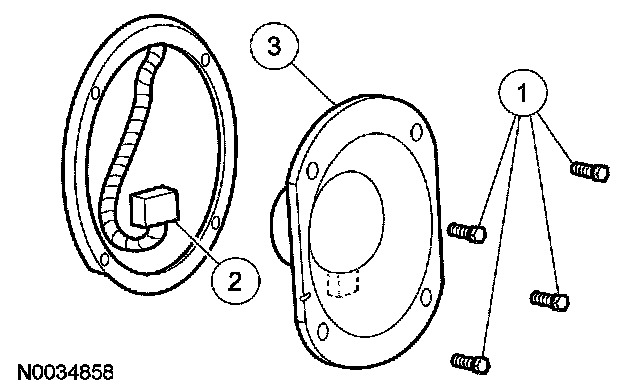 3
1
2
N0034858