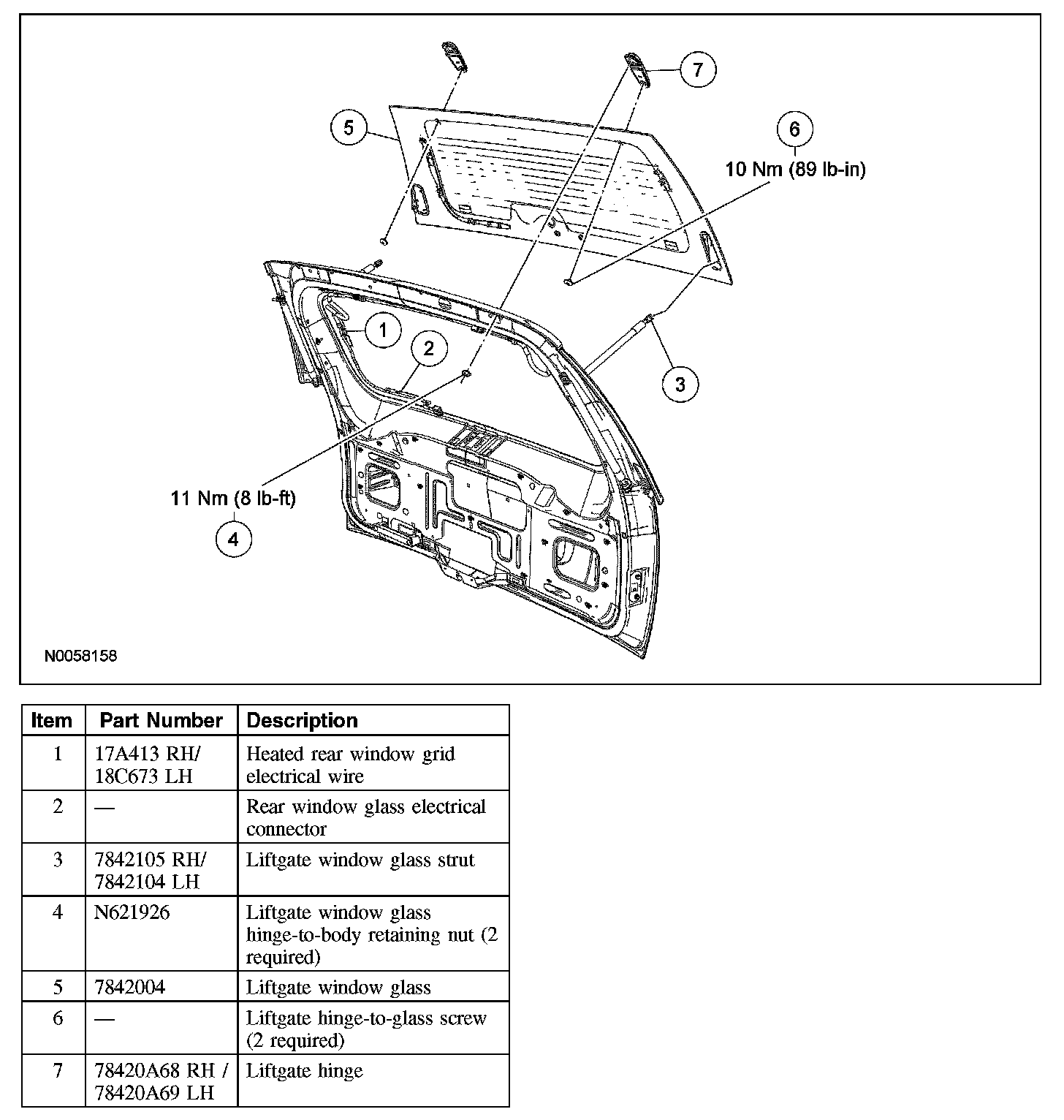 7

5

6

10 Nm (89 lb-in)

1

2

3

11 Nm (8 lb-ft)

4

N0058158

| Item | Part Number | Description |
|---|---|---|
| 1 | 17A413 RH/ 18C673 LH | Heated rear window grid electrical wire |
| 2 | — | Rear window glass electrical connector |
| 3 | 7842105 RH/ 7842104 LH | Liftgate window glass strut |
| 4 | N621926 | Liftgate window glass hinge-to-body retaining nut (2 required) |
| 5 | 7842004 | Liftgate window glass |
| 6 | — | Liftgate hinge-to-glass screw (2 required) |
| 7 | 78420A68 RH / 78420A69 LH | Liftgate hinge |