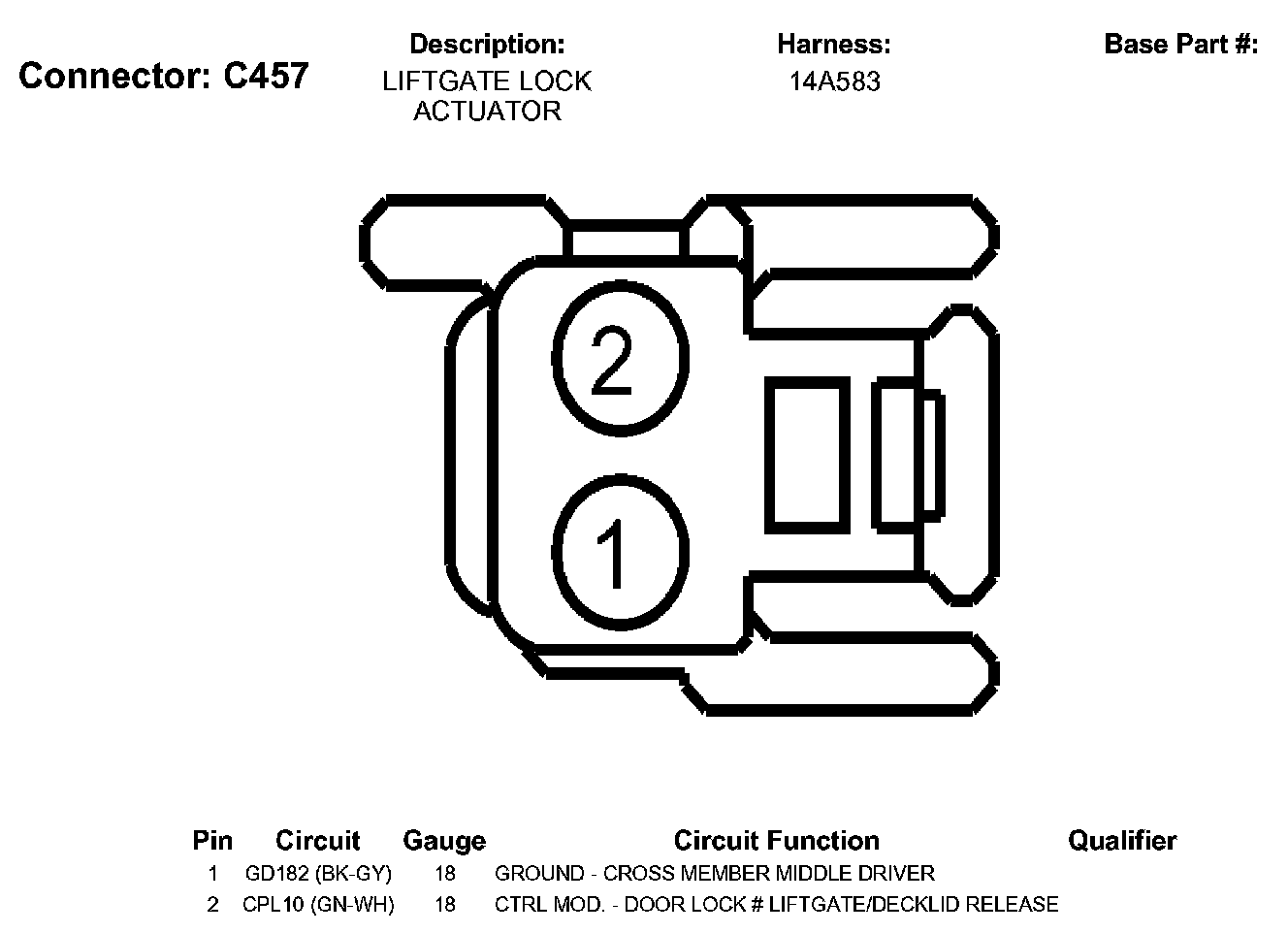 Connector: C457

Description:
LIFTGATE LOCK ACTUATOR

Harness:
14A583

Base Part #:

2

1

| Pin | Circuit | Gauge | Circuit Function | Qualifier |
|---|---|---|---|---|
| 1 | GD182 (BK-GY) | 18 | GROUND - CROSS MEMBER MIDDLE DRIVER | |
| 2 | CPL10 (GN-WH) | 18 | CTRL MOD. - DOOR LOCK # LIFTGATE/DECKLID RELEASE | |