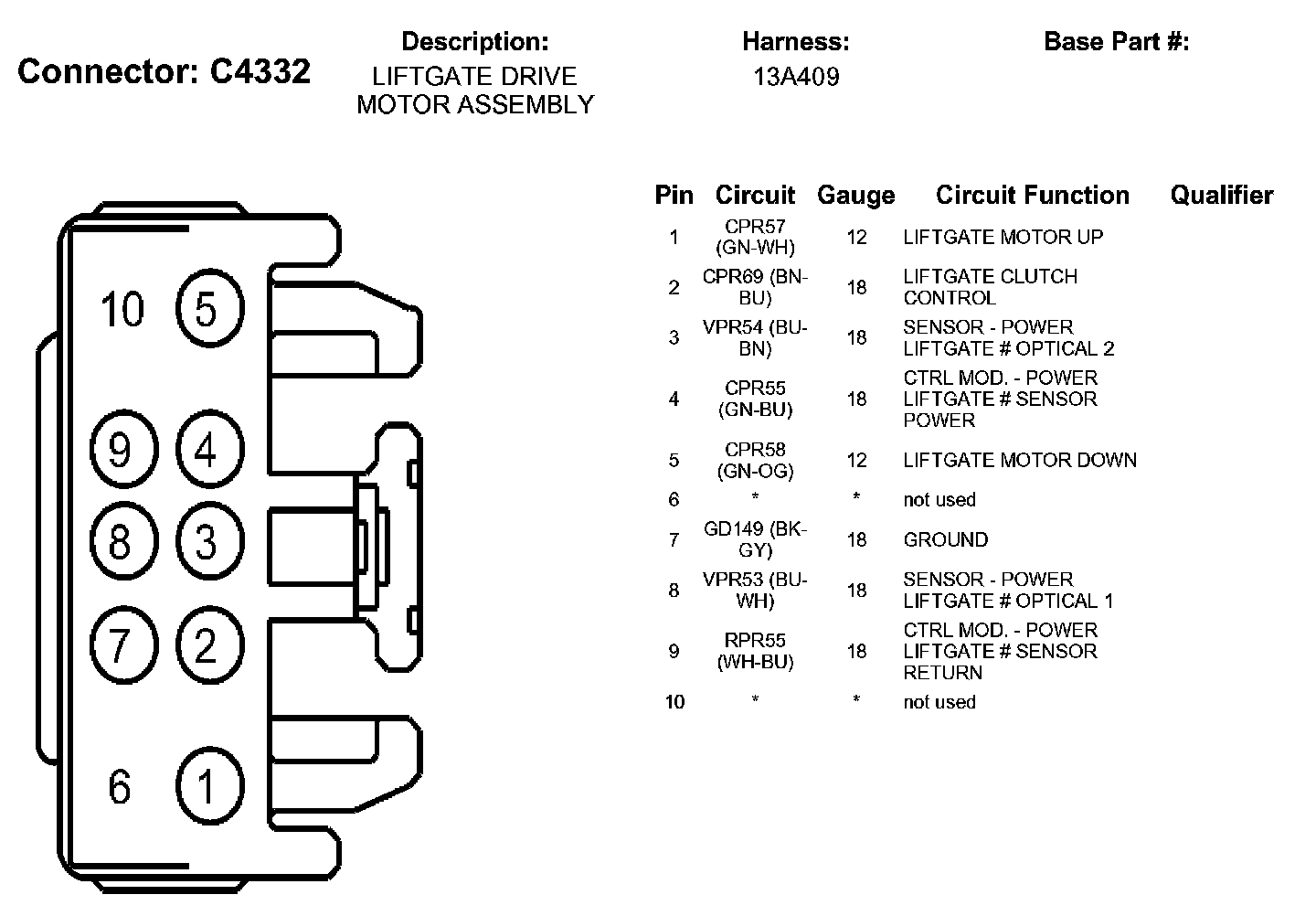 Connector: C4332

Description:
LIFTGATE DRIVE MOTOR ASSEMBLY

Harness:
13A409

Base Part #:

10
5
9
4
8
3
7
2
6
1

| Pin | Circuit | Gauge | Circuit Function | Qualifier |
|---|---|---|---|---|
| 1 | CPR57 (GN-WH) | 12 | LIFTGATE MOTOR UP | |
| 2 | CPR69 (BN-BU) | 18 | LIFTGATE CLUTCH CONTROL | |
| 3 | VPR54 (BU-BN) | 18 | SENSOR - POWER LIFTGATE # OPTICAL 2 | |
| 4 | CPR55 (GN-BU) | 18 | CTRL MOD. - POWER LIFTGATE # SENSOR POWER | |
| 5 | CPR58 (GN-OG) | 12 | LIFTGATE MOTOR DOWN | |
| 6 | * | * | not used | |
| 7 | GD149 (BK-GY) | 18 | GROUND | |
| 8 | VPR53 (BU-WH) | 18 | SENSOR - POWER LIFTGATE # OPTICAL 1 | |
| 9 | RPR55 (WH-BU) | 18 | CTRL MOD. - POWER LIFTGATE # SENSOR RETURN | |
| 10 | * | * | not used | |