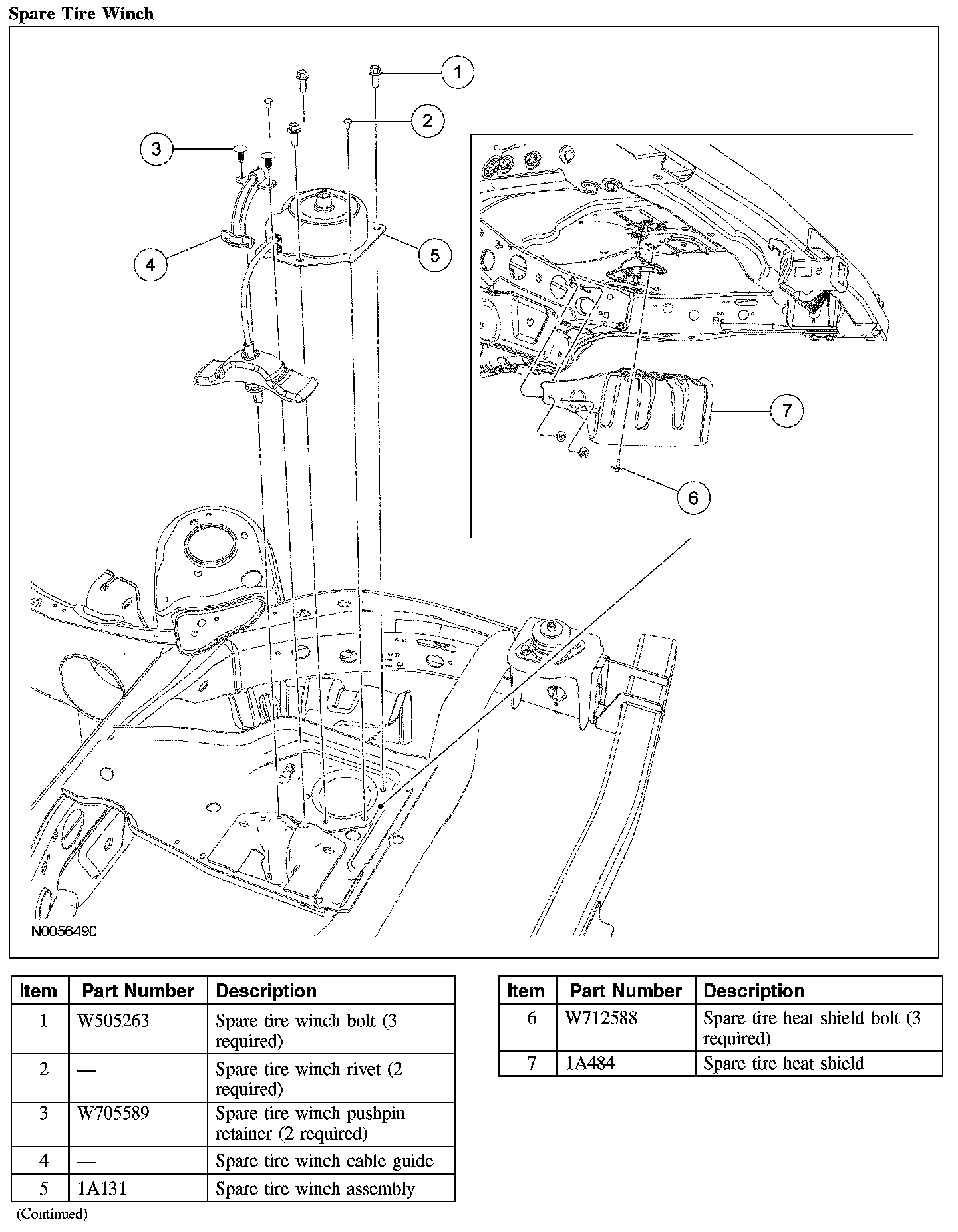 Spare Tire Winch

1

2

3

4

5

7

6

N0056490

| Item | Part Number | Description |
|---|---|---|
| 1 | W505263 | Spare tire winch bolt (3 required) |
| 2 | — | Spare tire winch rivet (2 required) |
| 3 | W705589 | Spare tire winch pushpin retainer (2 required) |
| 4 | — | Spare tire winch cable guide |
| 5 | 1A131 | Spare tire winch assembly |

(Continued)

| Item | Part Number | Description |
|---|---|---|
| 6 | W712588 | Spare tire heat shield bolt (3 required) |
| 7 | 1A484 | Spare tire heat shield |