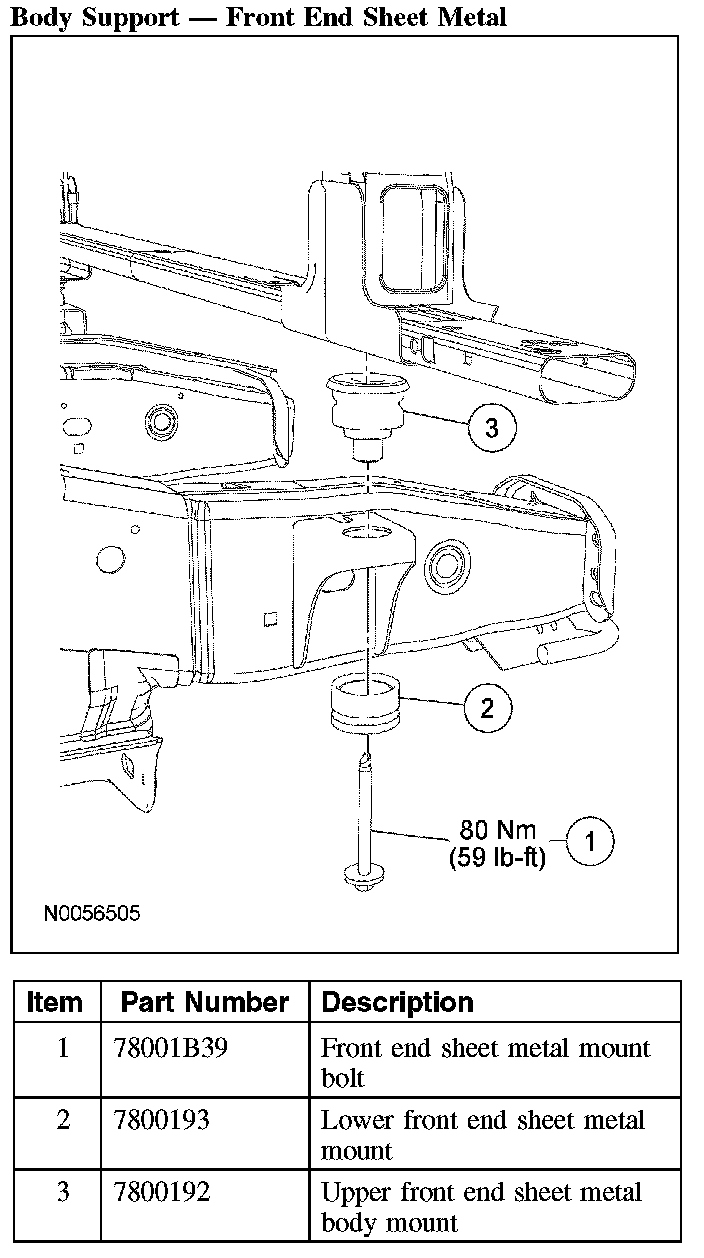 Body Support — Front End Sheet Metal

3

2

80 Nm (59 lb-ft)

1

N0056505

| Item | Part Number | Description |
|---|---|---|
| 1 | 78001B39 | Front end sheet metal mount bolt |
| 2 | 7800193 | Lower front end sheet metal mount |
| 3 | 7800192 | Upper front end sheet metal body mount |