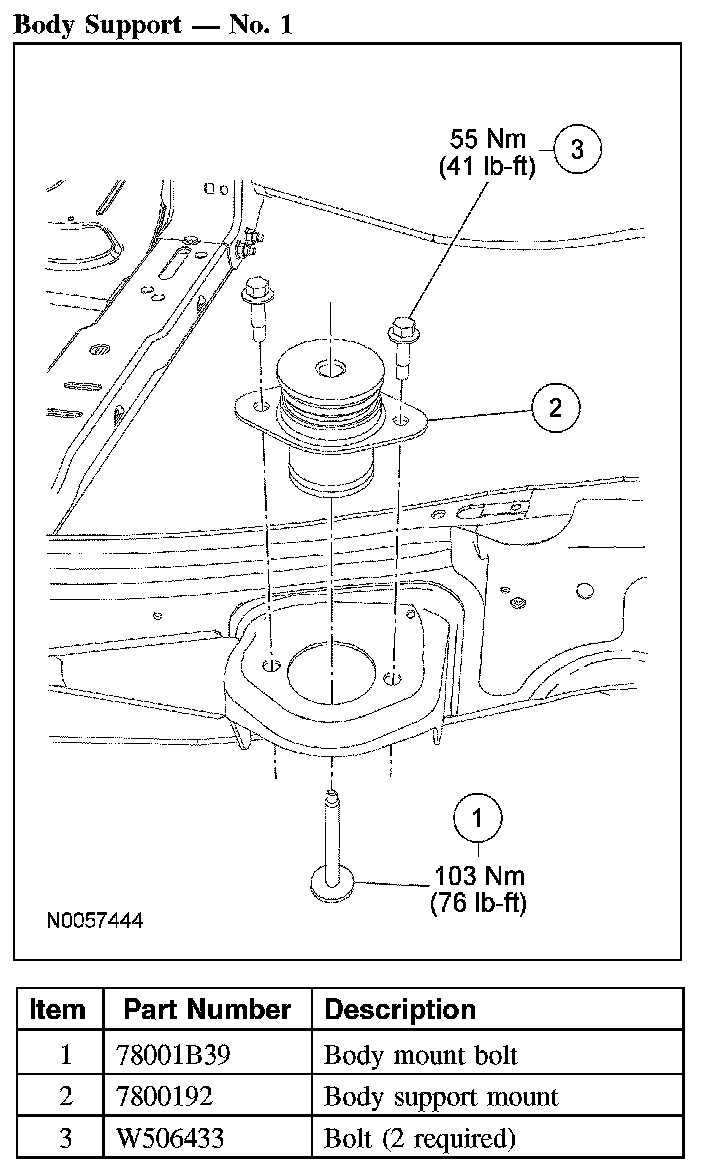 Body Support — No. 1

55 Nm
(41 lb-ft)
3

2

1
103 Nm
(76 lb-ft)

N0057444

| Item | Part Number | Description |
|---|---|---|
| 1 | 78001B39 | Body mount bolt |
| 2 | 7800192 | Body support mount |
| 3 | W506433 | Bolt (2 required) |