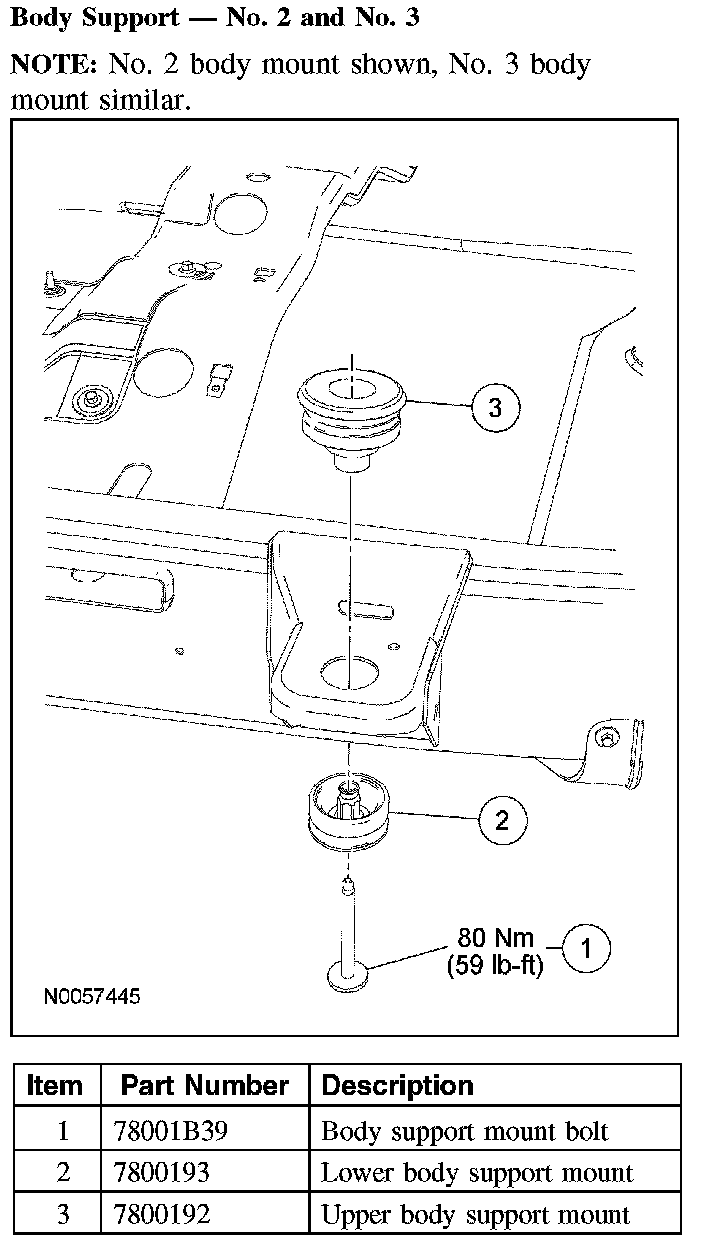 Body Support — No. 2 and No. 3

NOTE: No. 2 body mount shown, No. 3 body mount similar.

3

2

80 Nm (59 lb-ft)

1

N0057445

| Item | Part Number | Description |
|---|---|---|
| 1 | 78001B39 | Body support mount bolt |
| 2 | 7800193 | Lower body support mount |
| 3 | 7800192 | Upper body support mount |