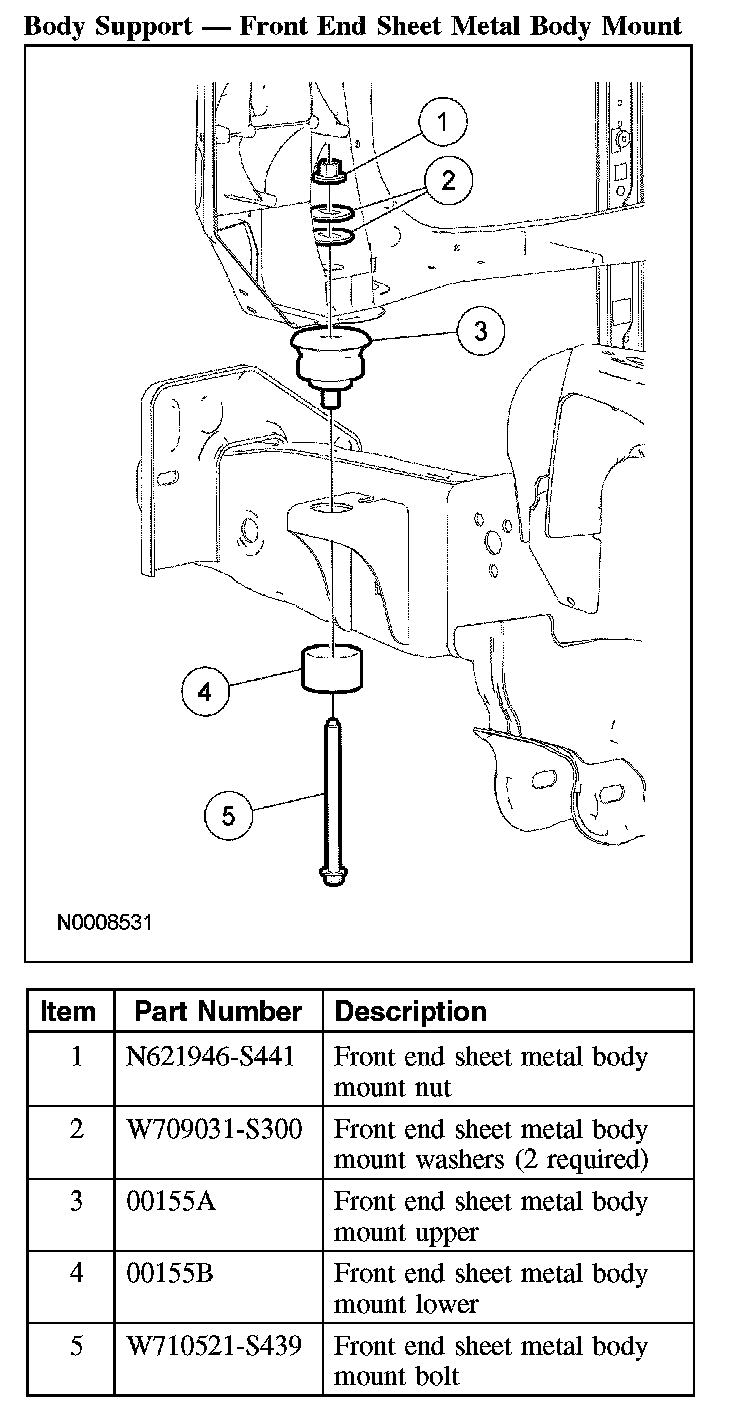 Body Support — Front End Sheet Metal Body Mount

1
2
3
4
5

N0008531

| Item | Part Number | Description |
|---|---|---|
| 1 | N621946-S441 | Front end sheet metal body mount nut |
| 2 | W709031-S300 | Front end sheet metal body mount washers (2 required) |
| 3 | 00155A | Front end sheet metal body mount upper |
| 4 | 00155B | Front end sheet metal body mount lower |
| 5 | W710521-S439 | Front end sheet metal body mount bolt |