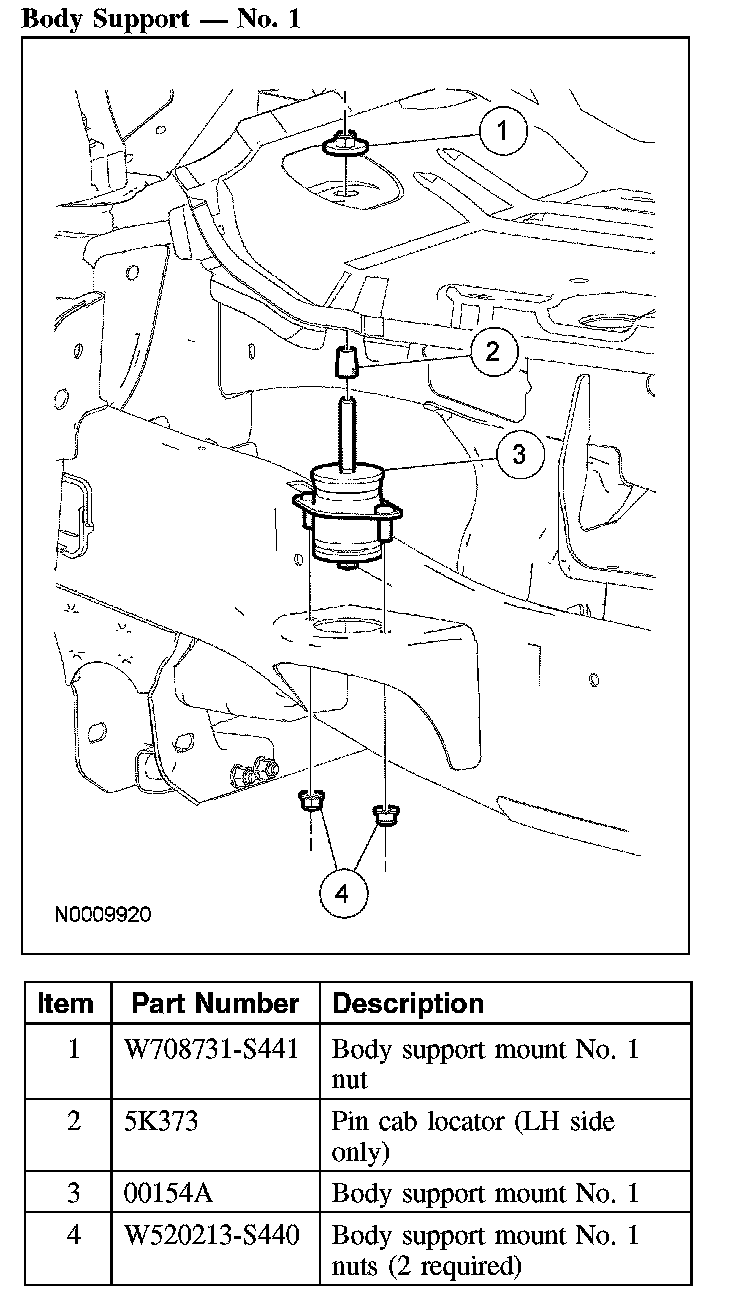 Body Support — No. 1

1
2
3
4
N0009920

| Item | Part Number | Description |
|---|---|---|
| 1 | W708731-S441 | Body support mount No. 1 nut |
| 2 | 5K373 | Pin cab locator (LH side only) |
| 3 | 00154A | Body support mount No. 1 |
| 4 | W520213-S440 | Body support mount No. 1 nuts (2 required) |