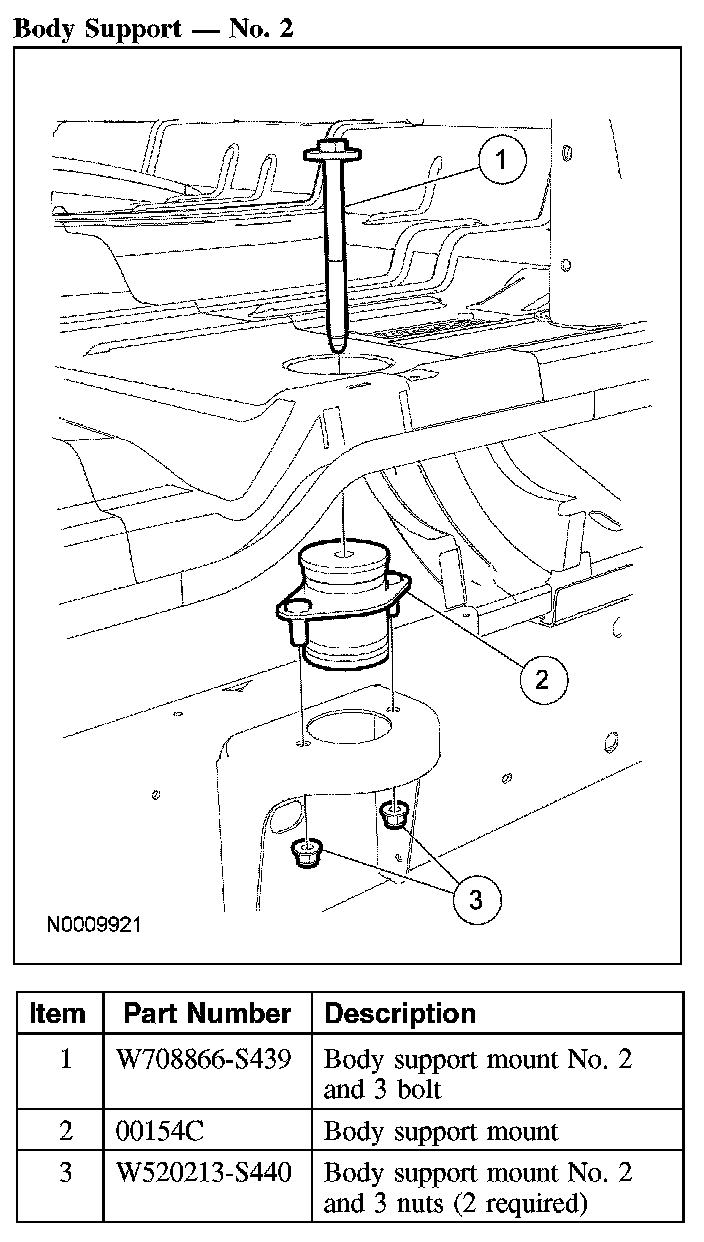 Body Support — No. 2

1

2

3

N0009921

| Item | Part Number | Description |
|---|---|---|
| 1 | W708866-S439 | Body support mount No. 2 and 3 bolt |
| 2 | 00154C | Body support mount |
| 3 | W520213-S440 | Body support mount No. 2 and 3 nuts (2 required) |