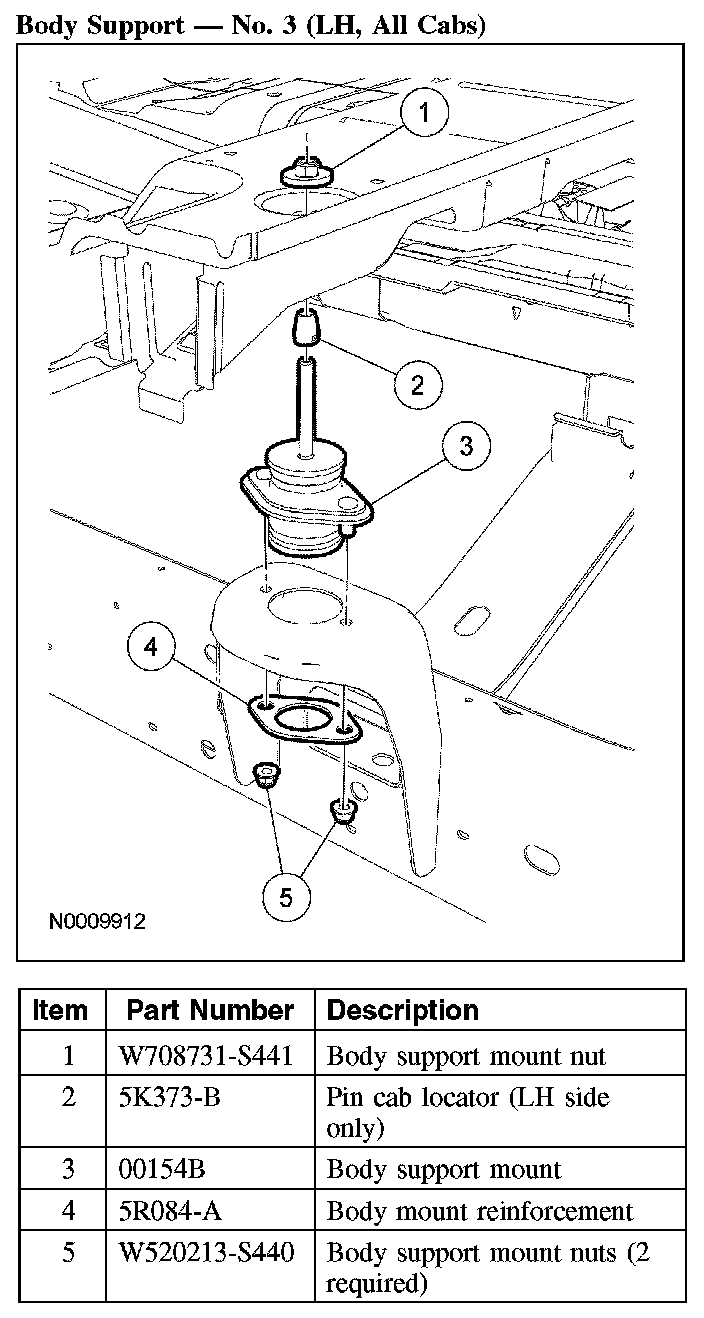 Body Support — No. 3 (LH, All Cabs)

1

2

3

4

5

N0009912

| Item | Part Number | Description |
|---|---|---|
| 1 | W708731-S441 | Body support mount nut |
| 2 | 5K373-B | Pin cab locator (LH side only) |
| 3 | 00154B | Body support mount |
| 4 | 5R084-A | Body mount reinforcement |
| 5 | W520213-S440 | Body support mount nuts (2 required) |