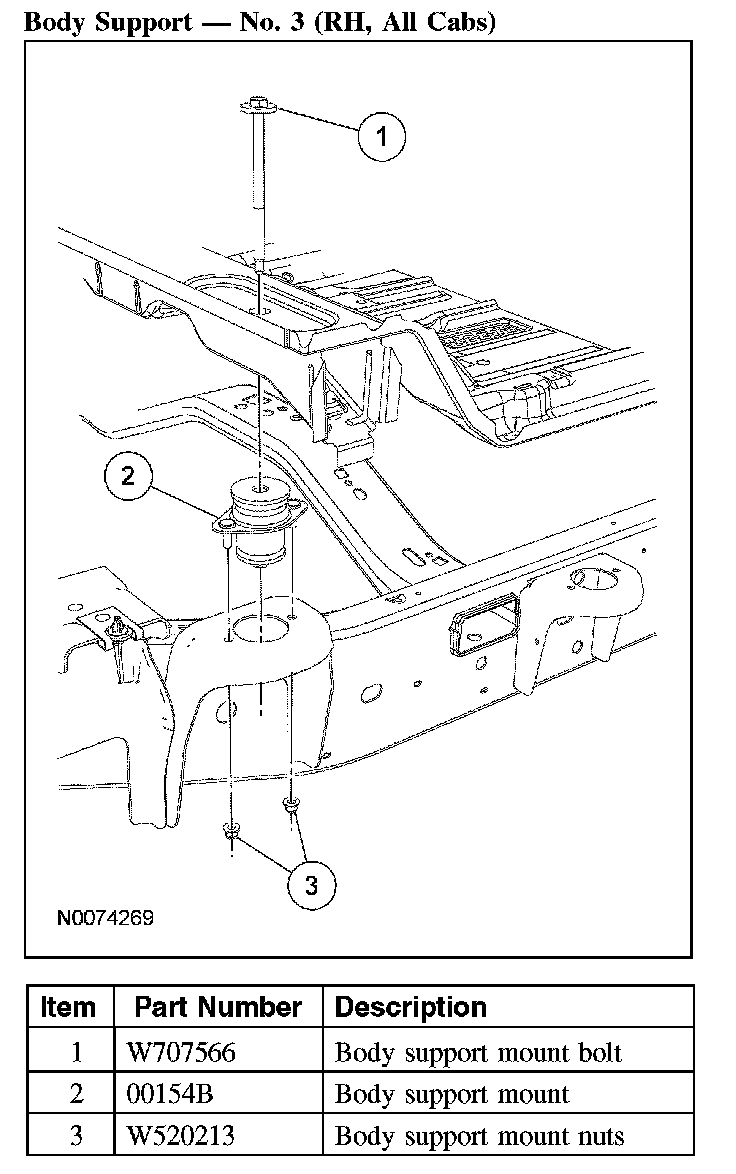 Body Support — No. 3 (RH, All Cabs)

1

2

3

N0074269

| Item | Part Number | Description |
|---|---|---|
| 1 | W707566 | Body support mount bolt |
| 2 | 00154B | Body support mount |
| 3 | W520213 | Body support mount nuts |