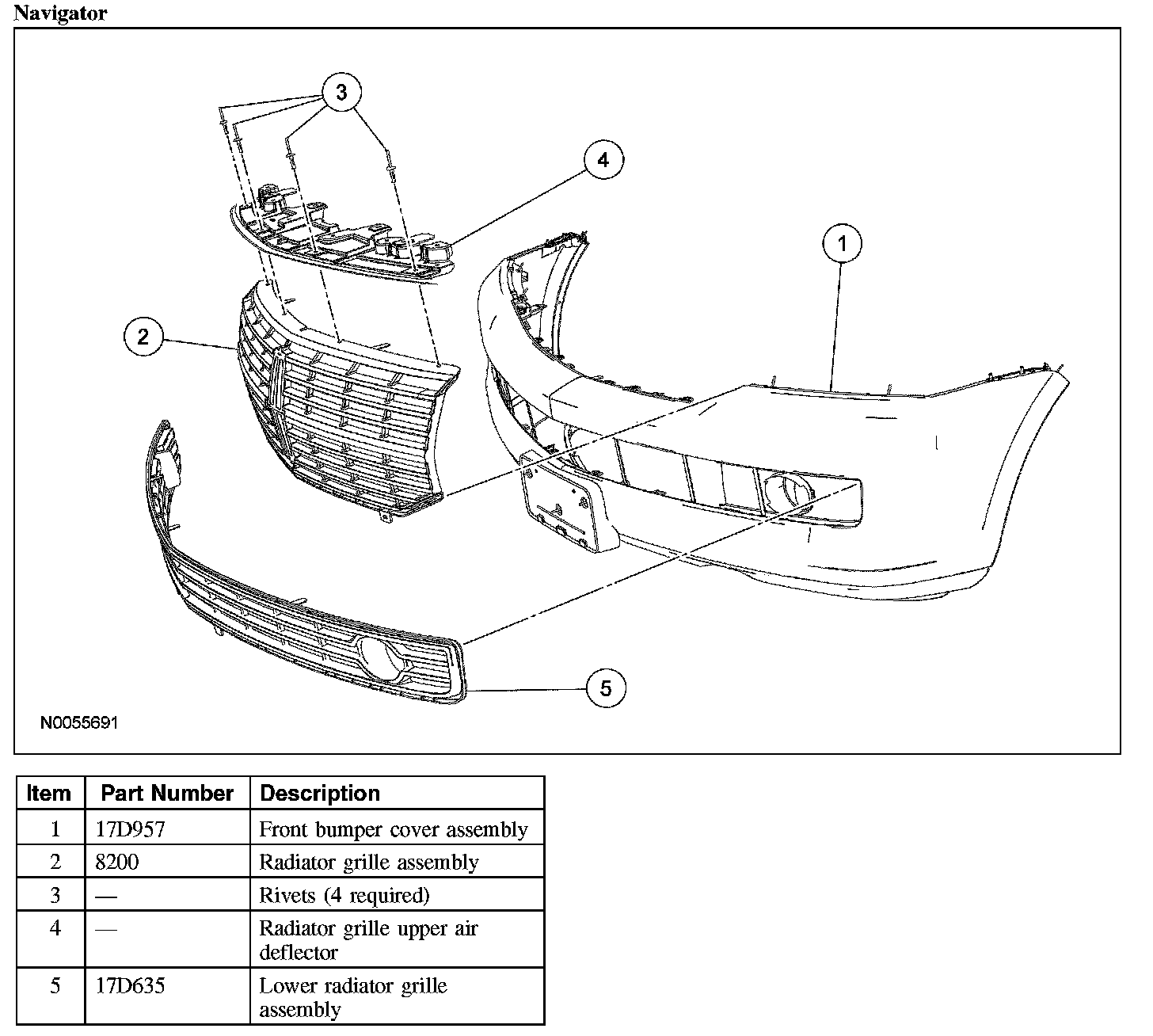 Navigator

3

4

1

2

5

N0055691

| Item | Part Number | Description |
|---|---|---|
| 1 | 17D957 | Front bumper cover assembly |
| 2 | 8200 | Radiator grille assembly |
| 3 | — | Rivets (4 required) |
| 4 | — | Radiator grille upper air deflector |
| 5 | 17D635 | Lower radiator grille assembly |