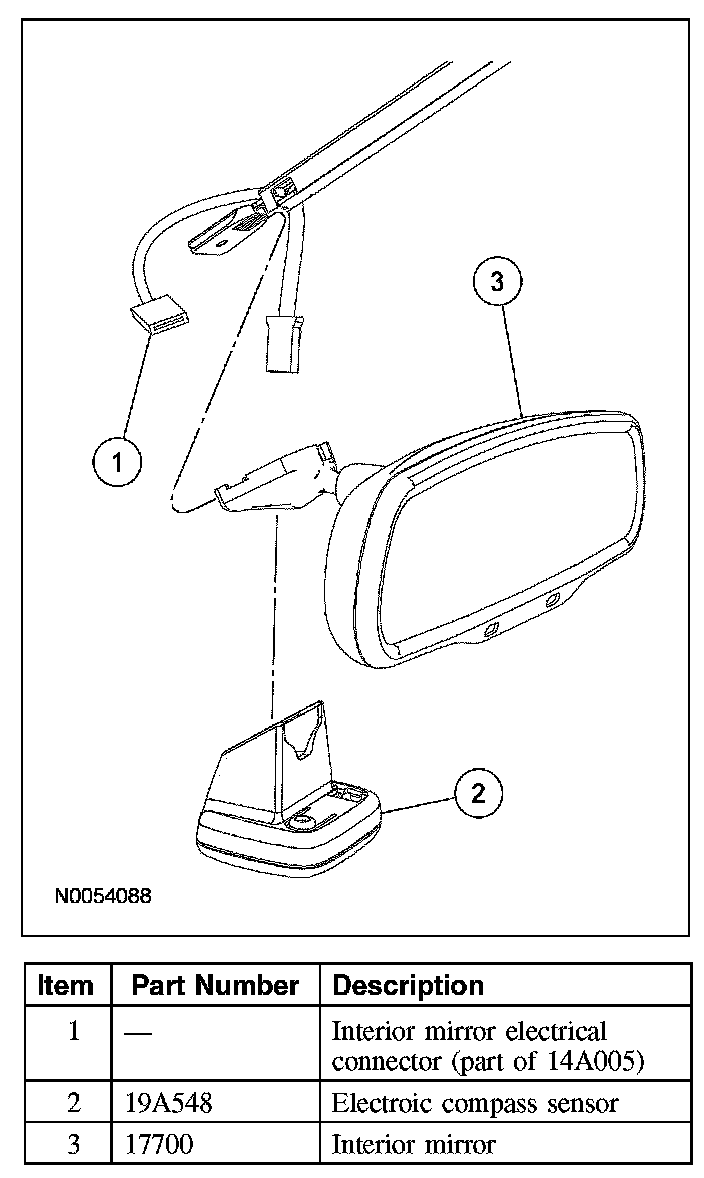 3

1

2

N0054088

| Item | Part Number | Description |
|---|---|---|
| 1 | — | Interior mirror electrical connector (part of 14A005) |
| 2 | 19A548 | Electroic compass sensor |
| 3 | 17700 | Interior mirror |