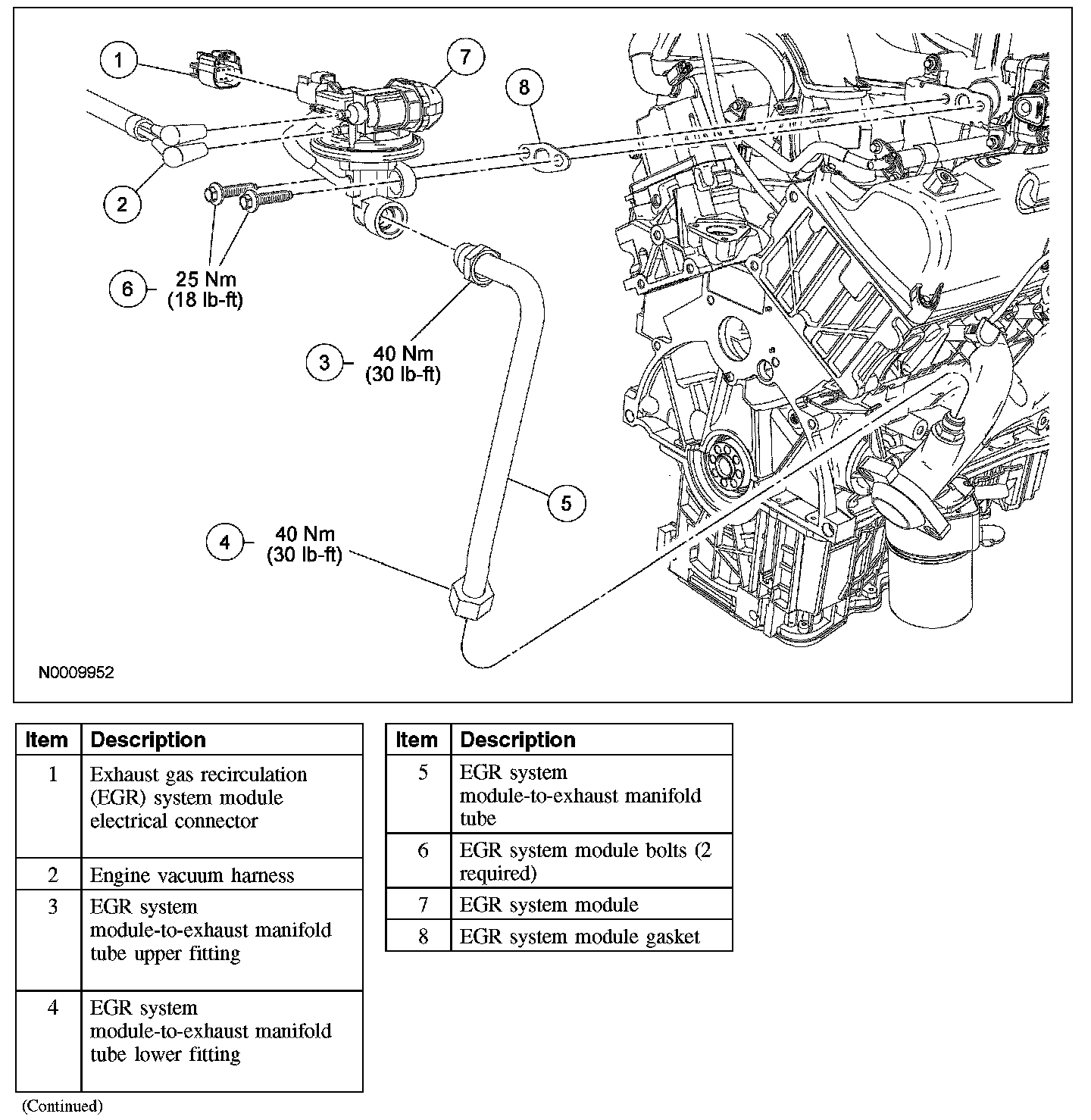 1

7

8

2

6 25 Nm (18 lb-ft)

3 40 Nm (30 lb-ft)

5

4 40 Nm (30 lb-ft)

N0009952

| Item | Description |
|---|---|
| 1 | Exhaust gas recirculation (EGR) system module electrical connector |
| 2 | Engine vacuum harness |
| 3 | EGR system module-to-exhaust manifold tube upper fitting |
| 4 | EGR system module-to-exhaust manifold tube lower fitting |

(Continued)

| Item | Description |
|---|---|
| 5 | EGR system module-to-exhaust manifold tube |
| 6 | EGR system module bolts (2 required) |
| 7 | EGR system module |
| 8 | EGR system module gasket |