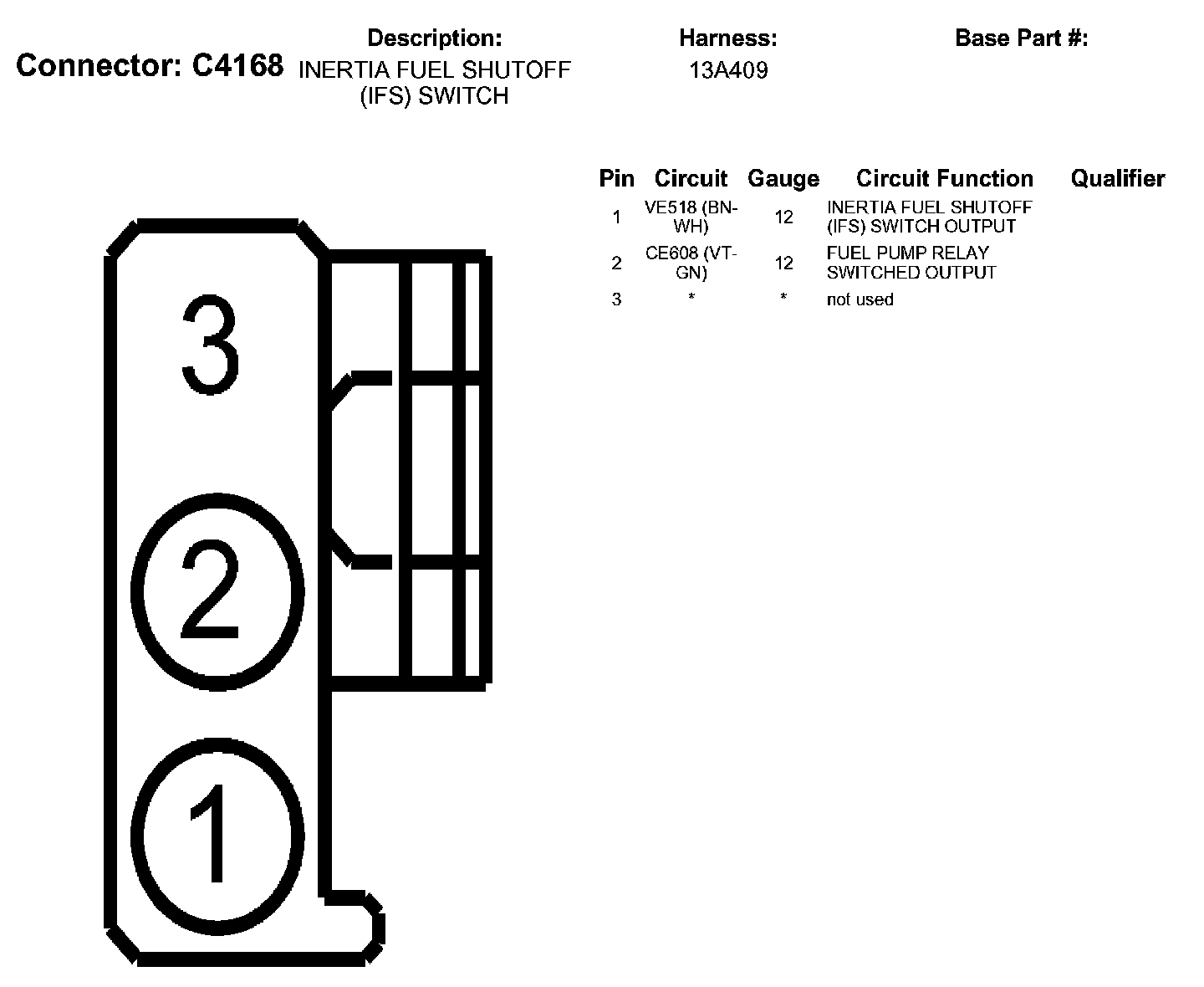 Connector: C4168

Description:
INERTIA FUEL SHUTOFF (IFS) SWITCH

Harness:
13A409

Base Part #:

| Pin | Circuit | Gauge | Circuit Function | Qualifier |
|---|---|---|---|---|
| 1 | VE518 (BN-WH) | 12 | INERTIA FUEL SHUTOFF (IFS) SWITCH OUTPUT | |
| 2 | CE608 (VT-GN) | 12 | FUEL PUMP RELAY SWITCHED OUTPUT | |
| 3 | * | * | not used | |

3

2

1