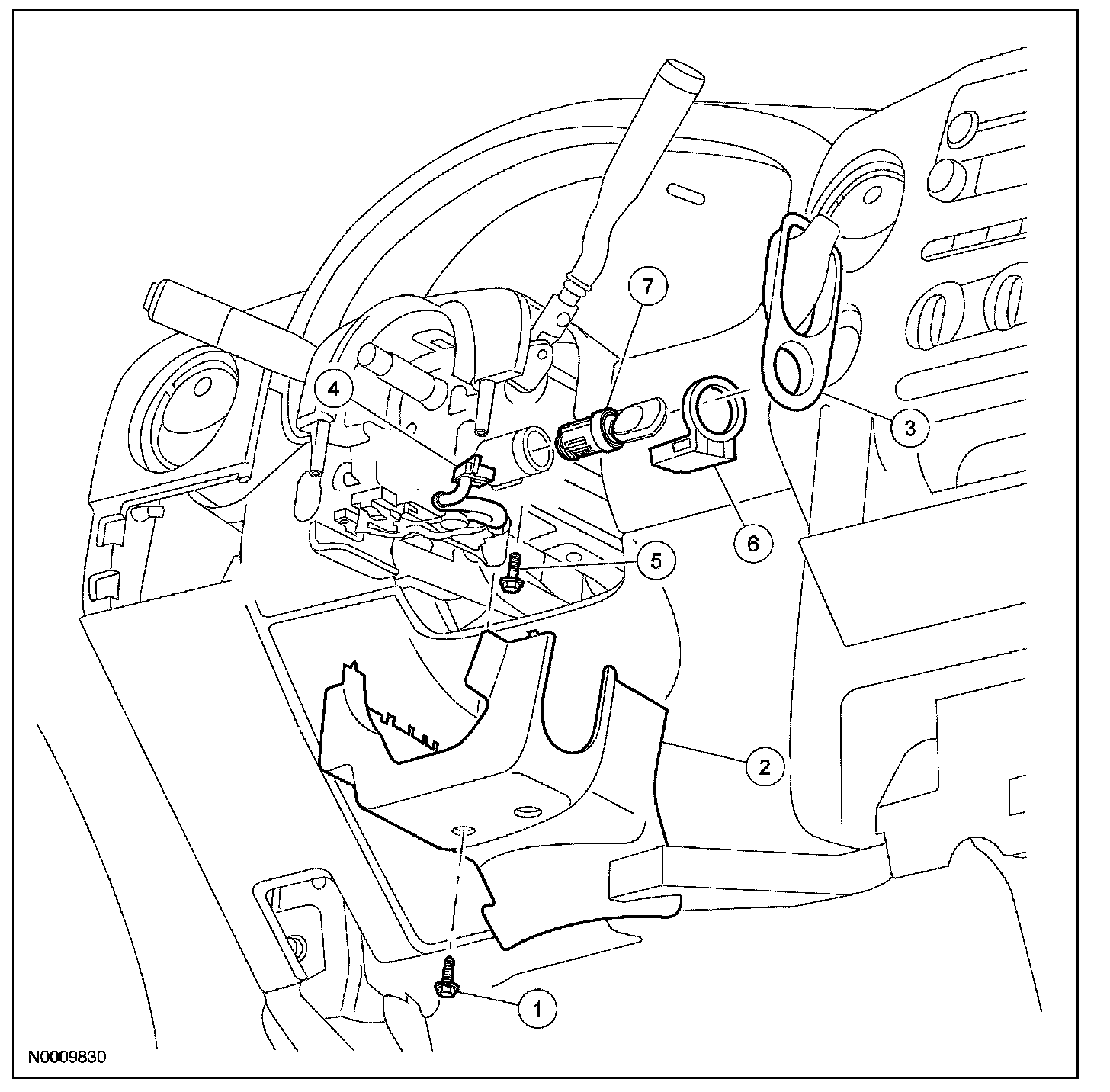 7
4
3
6
5
2
1
N0009830