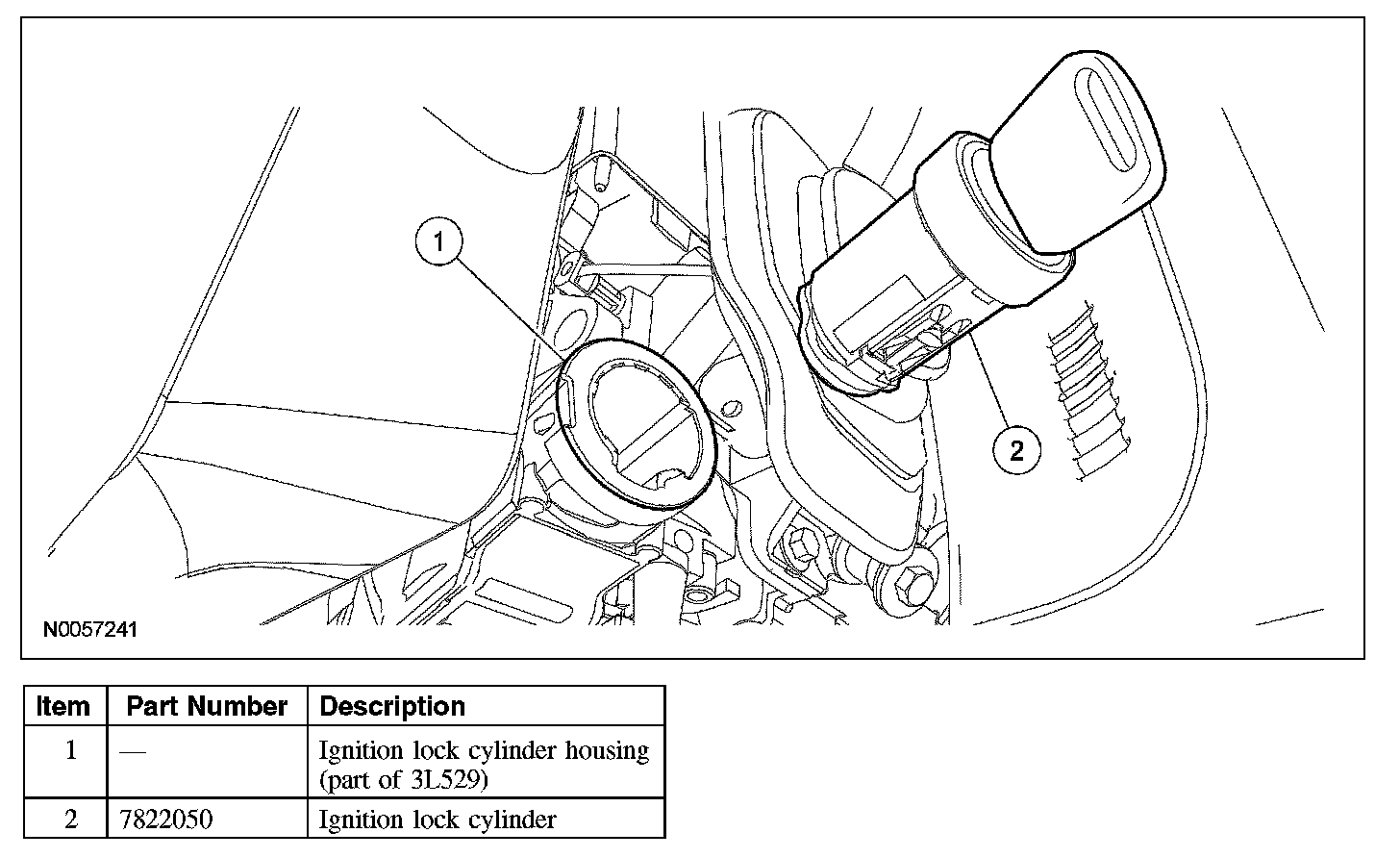 1

2

N0057241

| Item | Part Number | Description |
|---|---|---|
| 1 | — | Ignition lock cylinder housing (part of 3L529) |
| 2 | 7822050 | Ignition lock cylinder |